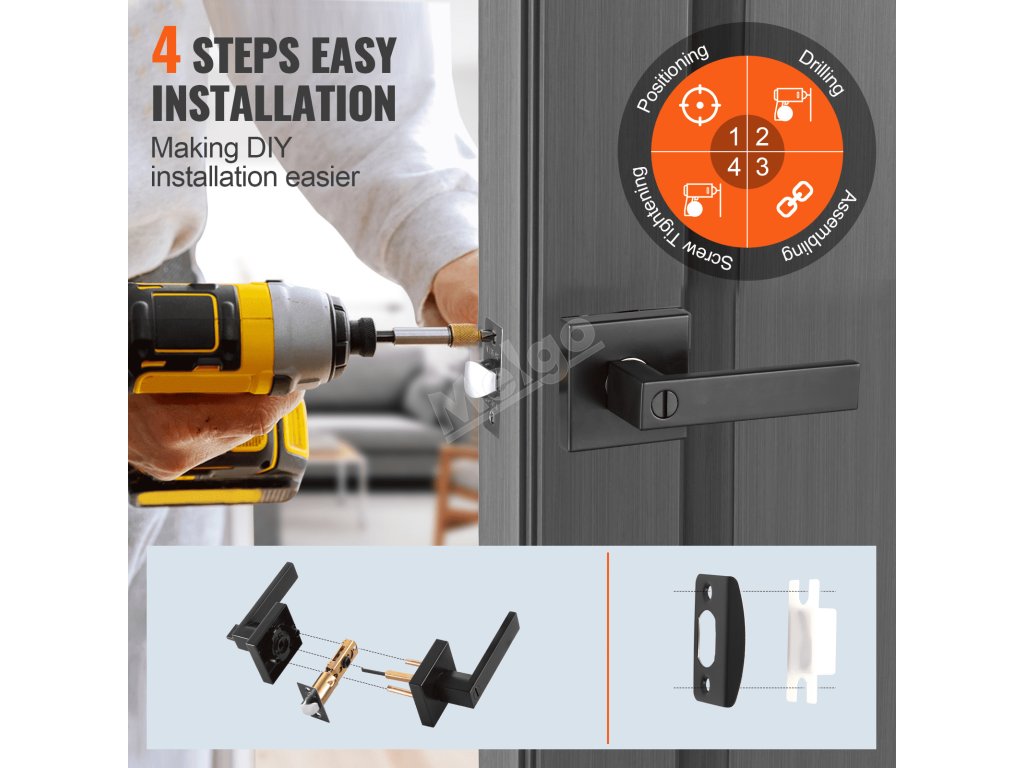 4 STEPS EASY INSTALLATION

Making DIY installation easier

Positioning

Drilling

Assembling

Screw Tightening

1 2
4 3

Melgo