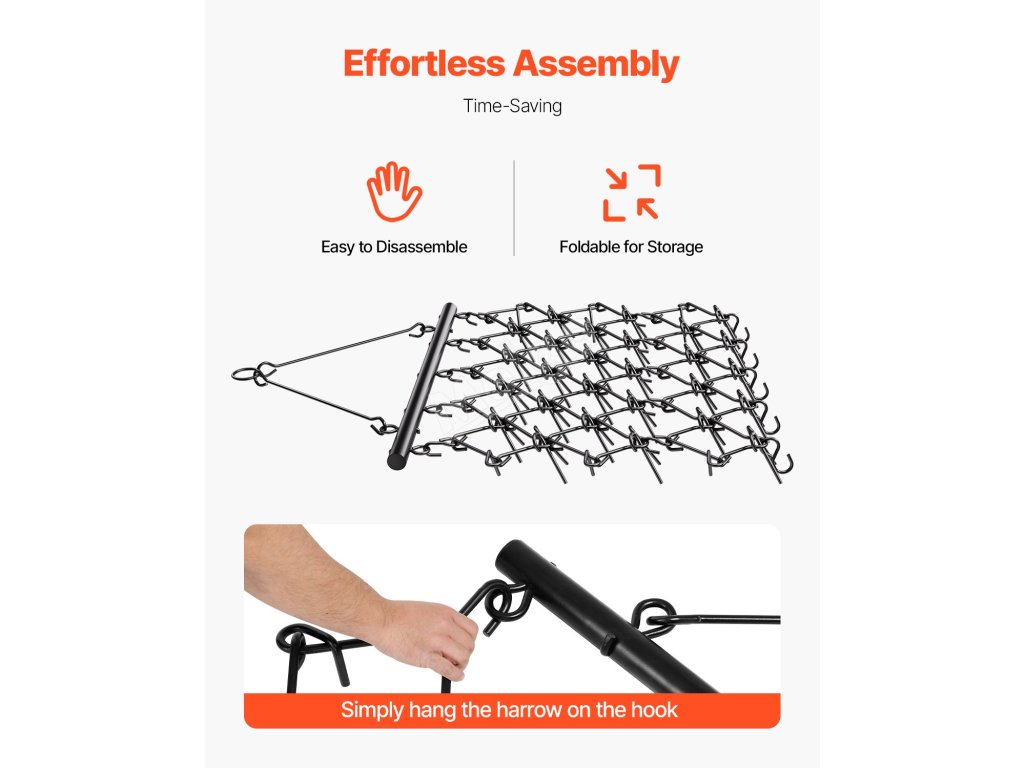 Effortless Assembly

Time-Saving

Easy to Disassemble

Foldable for Storage

Simply hang the harrow on the hook