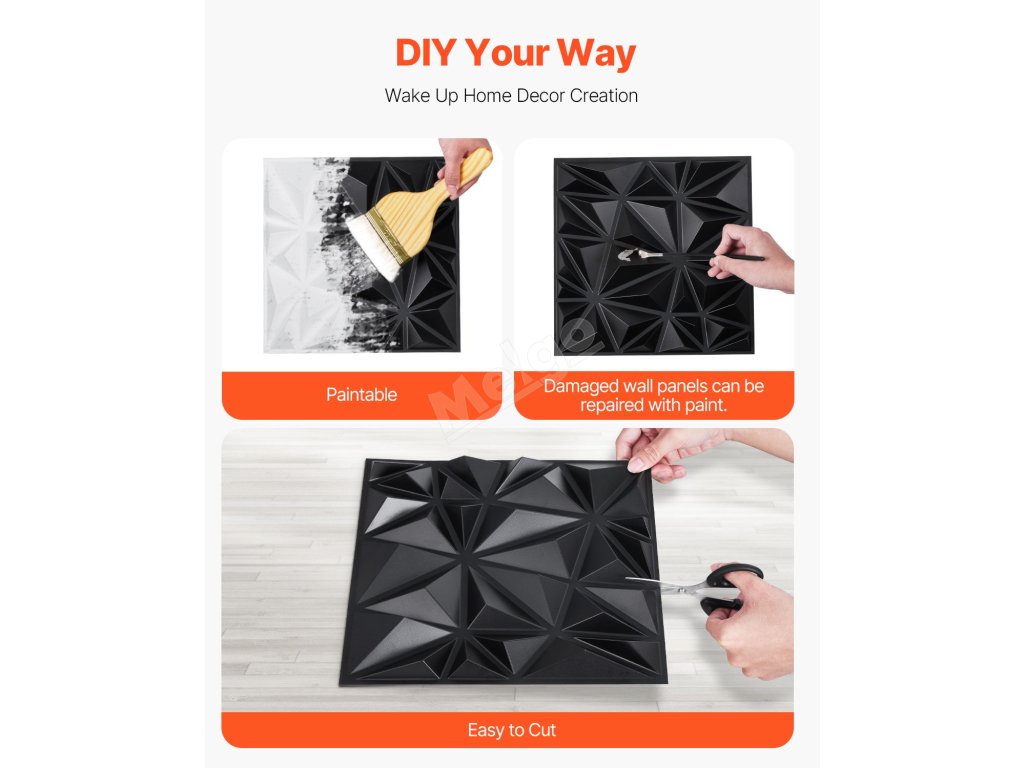 DIY Your Way

Wake Up Home Decor Creation

Paintable

Damaged wall panels can be repaired with paint.

Melgo

Easy to Cut