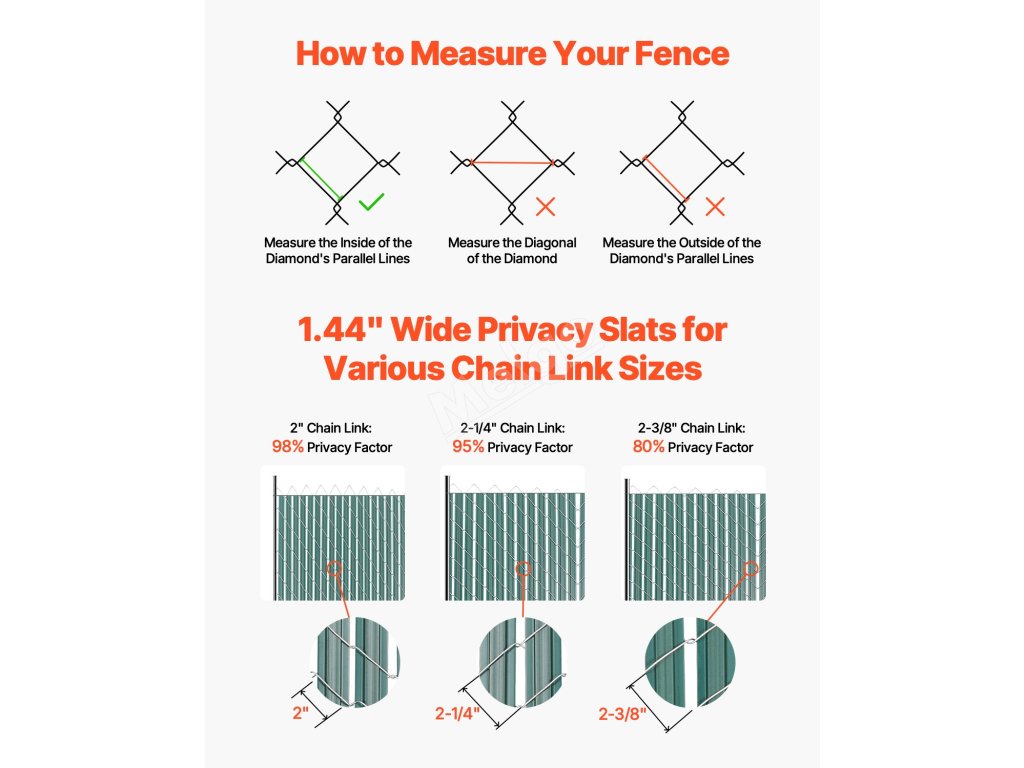 How to Measure Your Fence

Measure the Inside of the Diamond's Parallel Lines

Measure the Diagonal of the Diamond

Measure the Outside of the Diamond's Parallel Lines

1.44" Wide Privacy Slats for Various Chain Link Sizes

2" Chain Link:
98% Privacy Factor

2-1/4" Chain Link:
95% Privacy Factor

2-3/8" Chain Link:
80% Privacy Factor

2"

2-1/4"

2-3/8"