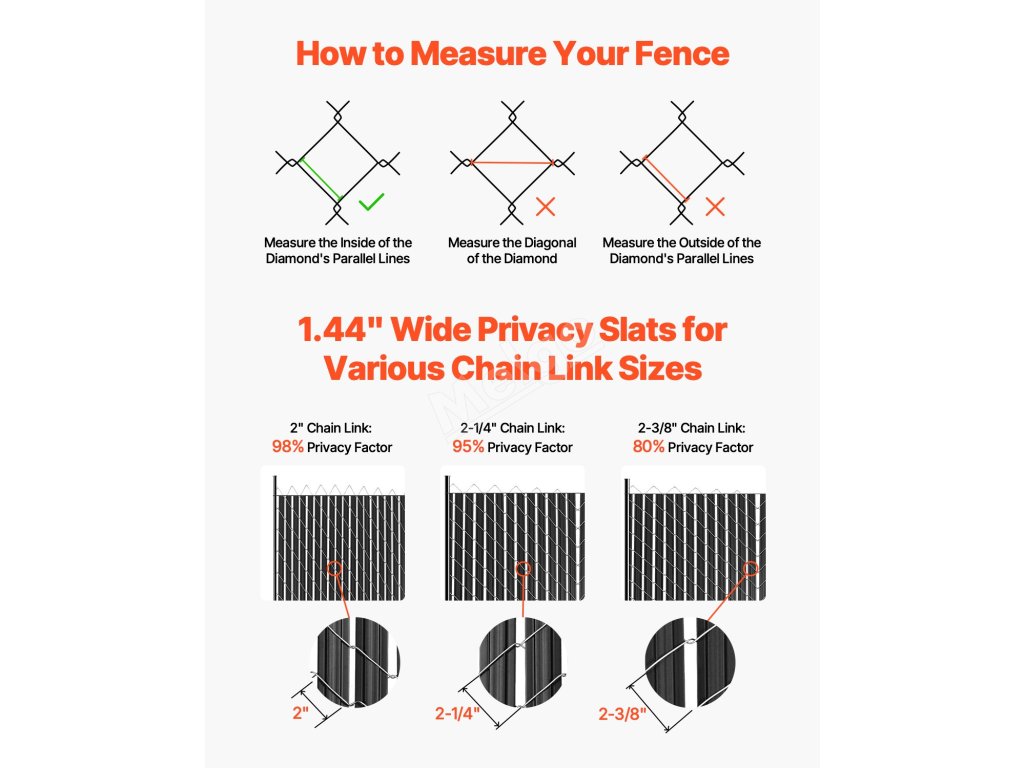 How to Measure Your Fence

Measure the Inside of the Diamond's Parallel Lines

Measure the Diagonal of the Diamond

Measure the Outside of the Diamond's Parallel Lines

1.44" Wide Privacy Slats for Various Chain Link Sizes

2" Chain Link:
98% Privacy Factor

2-1/4" Chain Link:
95% Privacy Factor

2-3/8" Chain Link:
80% Privacy Factor

2"

2-1/4"

2-3/8"