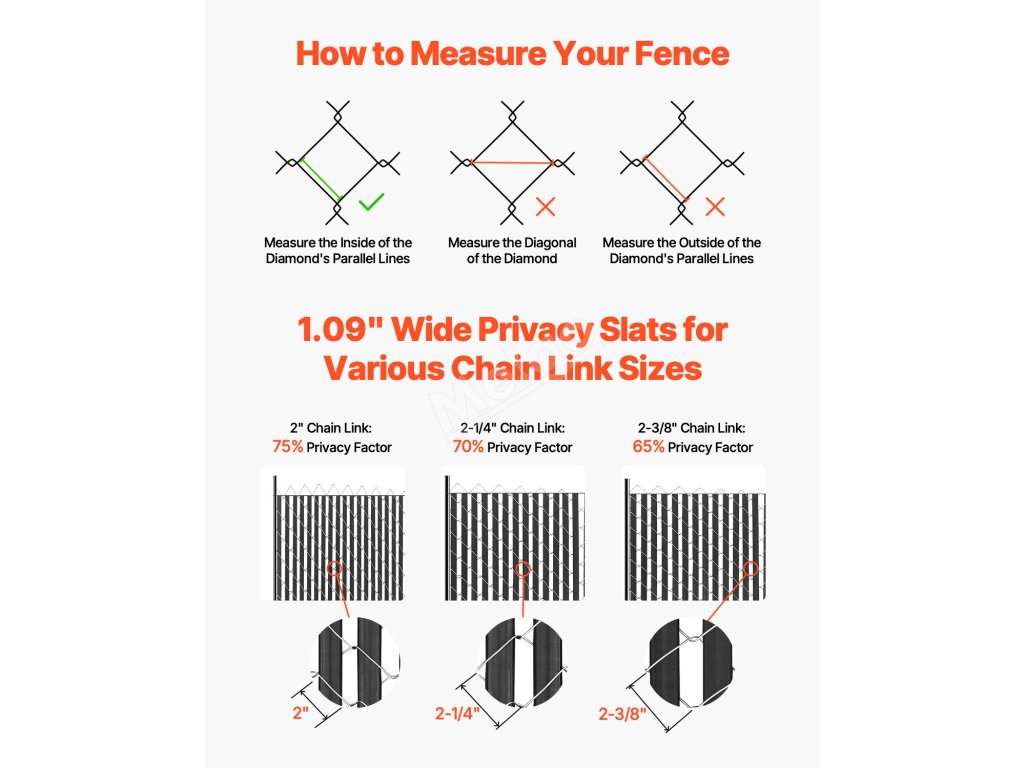 How to Measure Your Fence

Measure the Inside of the Diamond's Parallel Lines

Measure the Diagonal of the Diamond

Measure the Outside of the Diamond's Parallel Lines

1.09" Wide Privacy Slats for Various Chain Link Sizes

2" Chain Link:
75% Privacy Factor

2-1/4" Chain Link:
70% Privacy Factor

2-3/8" Chain Link:
65% Privacy Factor

2"

2-1/4"

2-3/8"