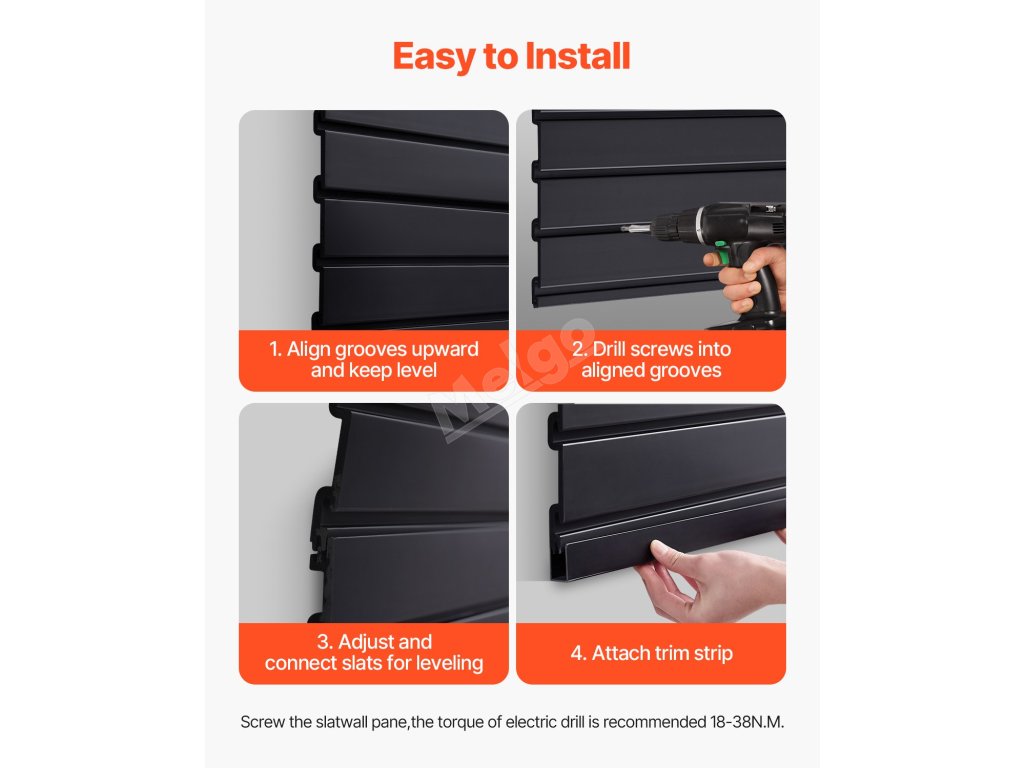 Easy to Install

1. Align grooves upward and keep level

2. Drill screws into aligned grooves

Melgo

3. Adjust and connect slats for leveling

4. Attach trim strip

Screw the slatwall pane,the torque of electric drill is recommended 18-38N.M.