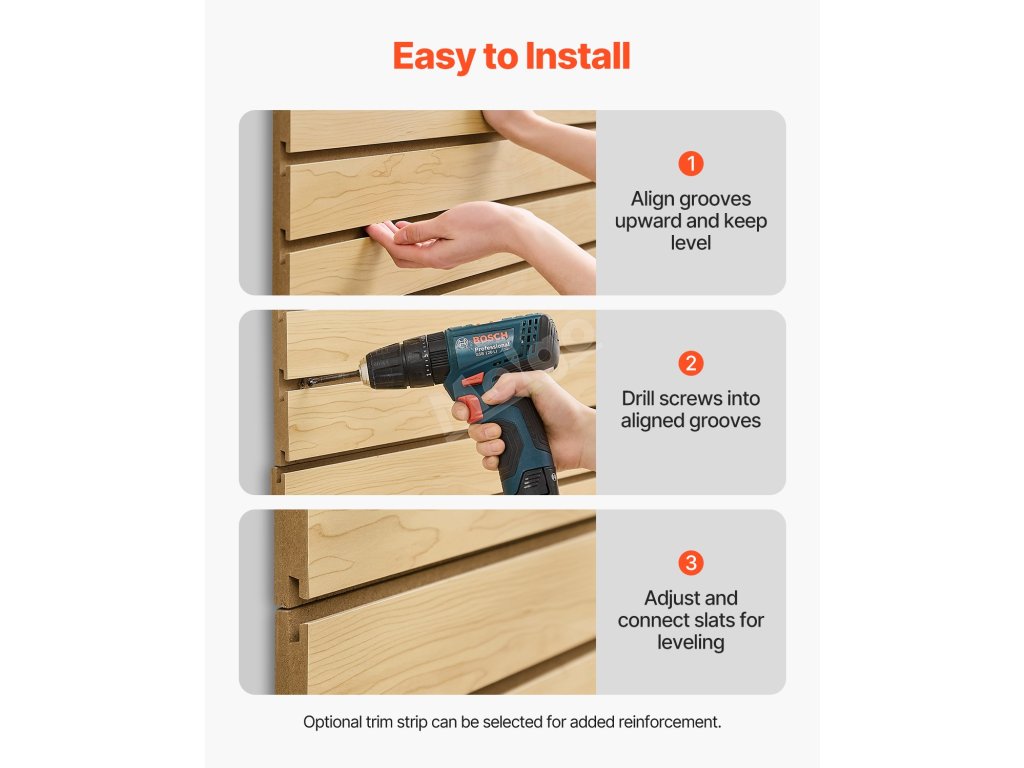 Easy to Install

1
Align grooves upward and keep level

BOSCH
Professional

2
Drill screws into aligned grooves

3
Adjust and connect slats for leveling

Optional trim strip can be selected for added reinforcement.