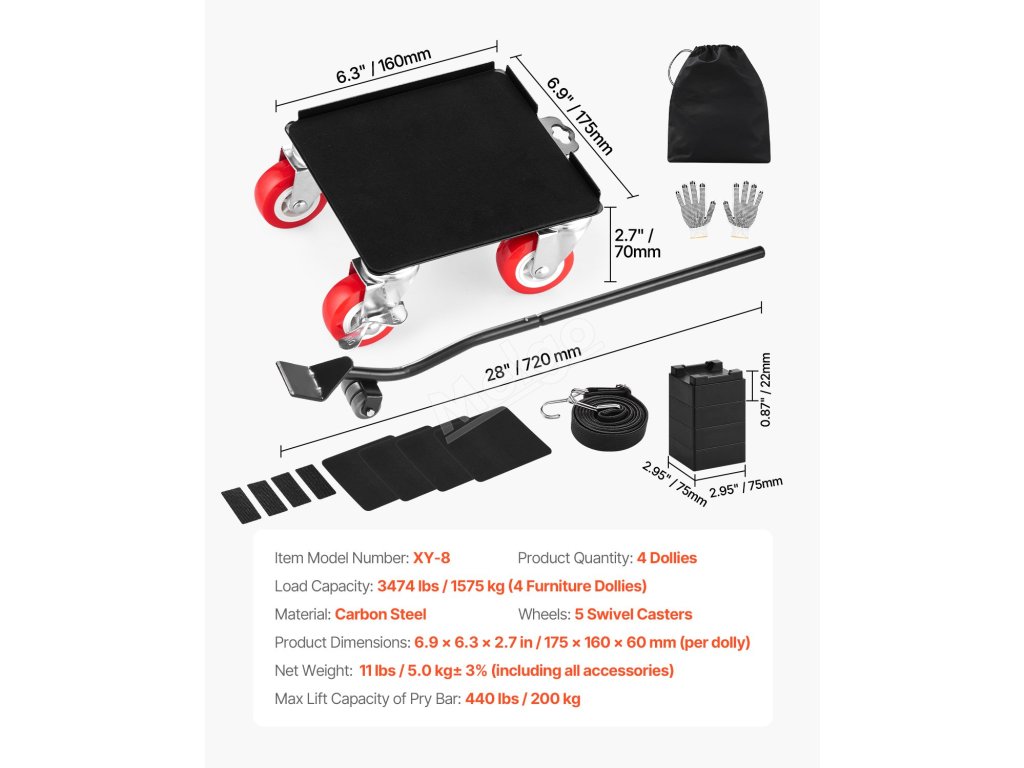 6.3" / 160mm

6.9" / 175mm

2.7" / 70mm

28" / 720 mm

0.87" / 22mm

2.95" / 75mm

2.95" / 75mm

Item Model Number: XY-8
Product Quantity: 4 Dollies
Load Capacity: 3474 lbs / 1575 kg (4 Furniture Dollies)
Material: Carbon Steel
Wheels: 5 Swivel Casters
Product Dimensions: 6.9 × 6.3 × 2.7 in / 175 × 160 × 60 mm (per dolly)
Net Weight: 11 lbs / 5.0 kg± 3% (including all accessories)
Max Lift Capacity of Pry Bar: 440 lbs / 200 kg