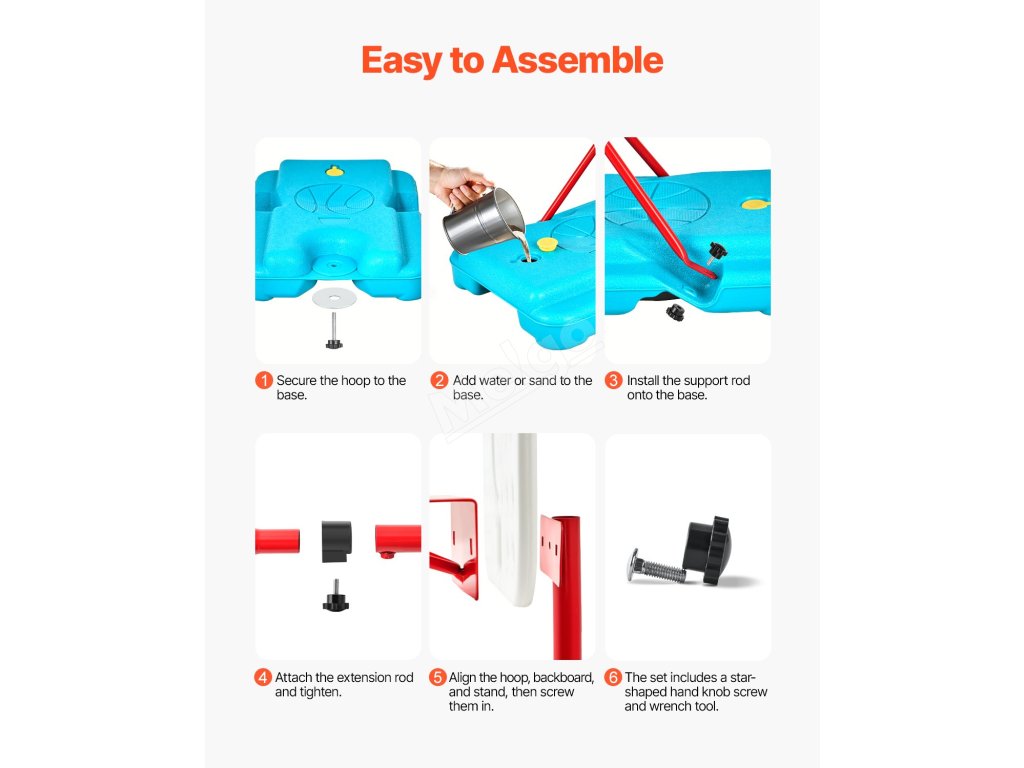 Easy to Assemble

1 Secure the hoop to the base.

2 Add water or sand to the base.

3 Install the support rod onto the base.

4 Attach the extension rod and tighten.

5 Align the hoop, backboard, and stand, then screw them in.

6 The set includes a star-shaped hand knob screw and wrench tool.