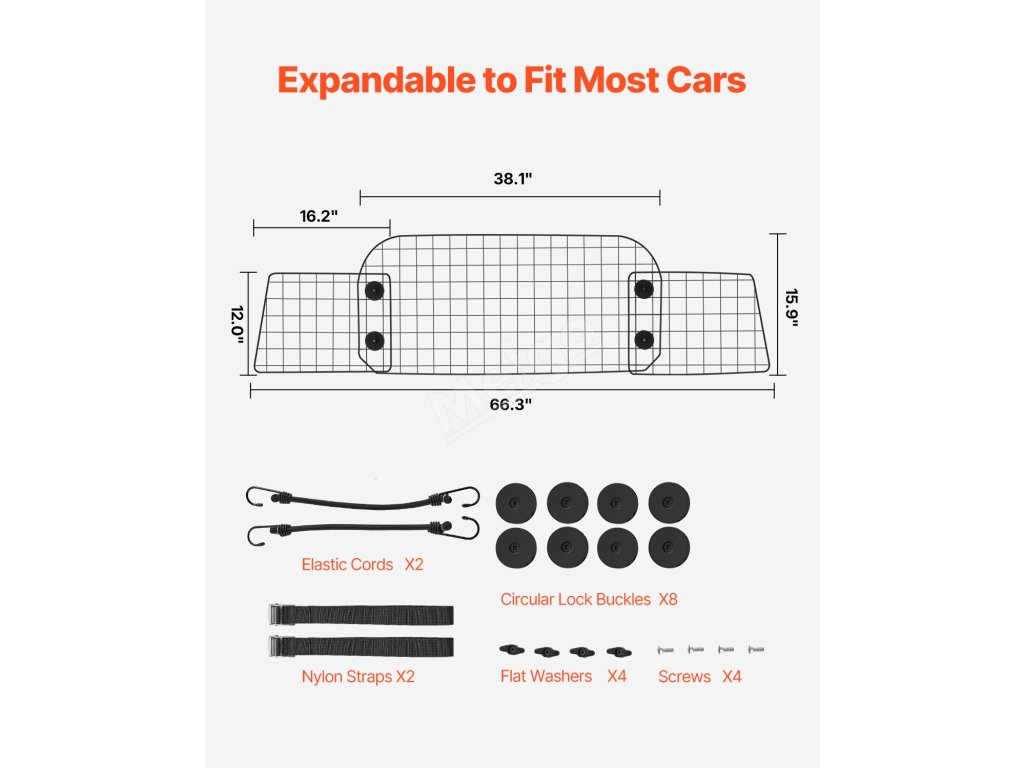 Expandable to Fit Most Cars

38.1"

16.2"

12.0"

15.9"

66.3"

Elastic Cords X2

Circular Lock Buckles X8

Nylon Straps X2

Flat Washers X4

Screws X4