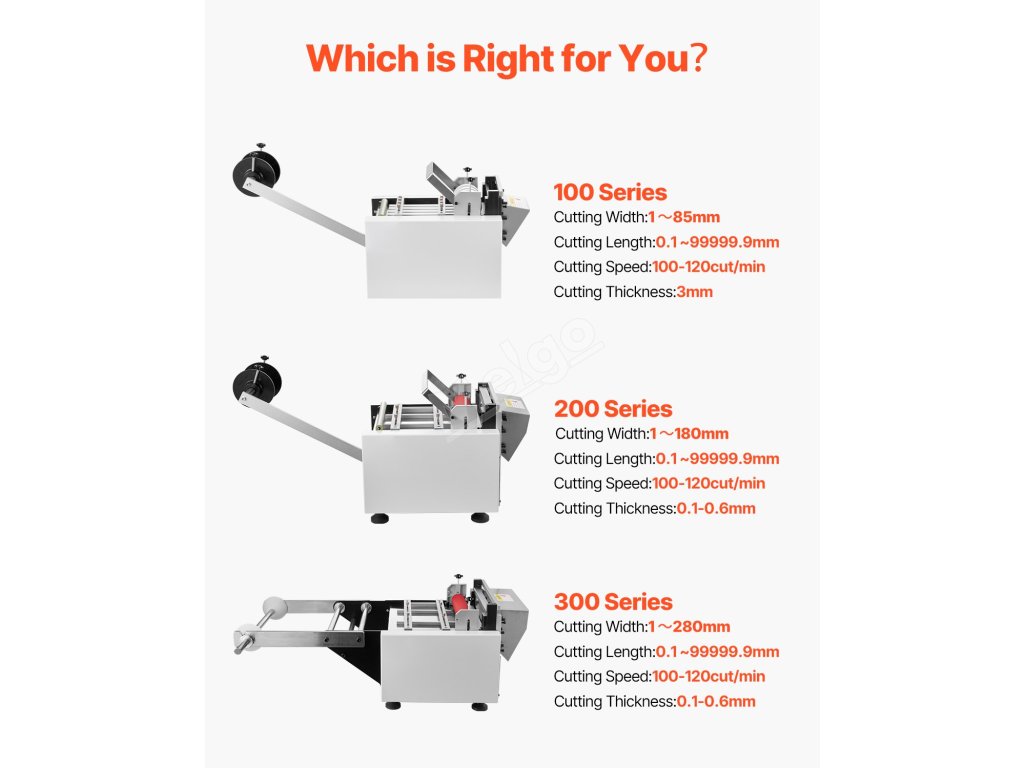 Which is Right for You?

100 Series
Cutting Width:1～85mm
Cutting Length:0.1~99999.9mm
Cutting Speed:100-120cut/min
Cutting Thickness:3mm

200 Series
Cutting Width:1～180mm
Cutting Length:0.1~99999.9mm
Cutting Speed:100-120cut/min
Cutting Thickness:0.1-0.6mm

300 Series
Cutting Width:1～280mm
Cutting Length:0.1~99999.9mm
Cutting Speed:100-120cut/min
Cutting Thickness:0.1-0.6mm