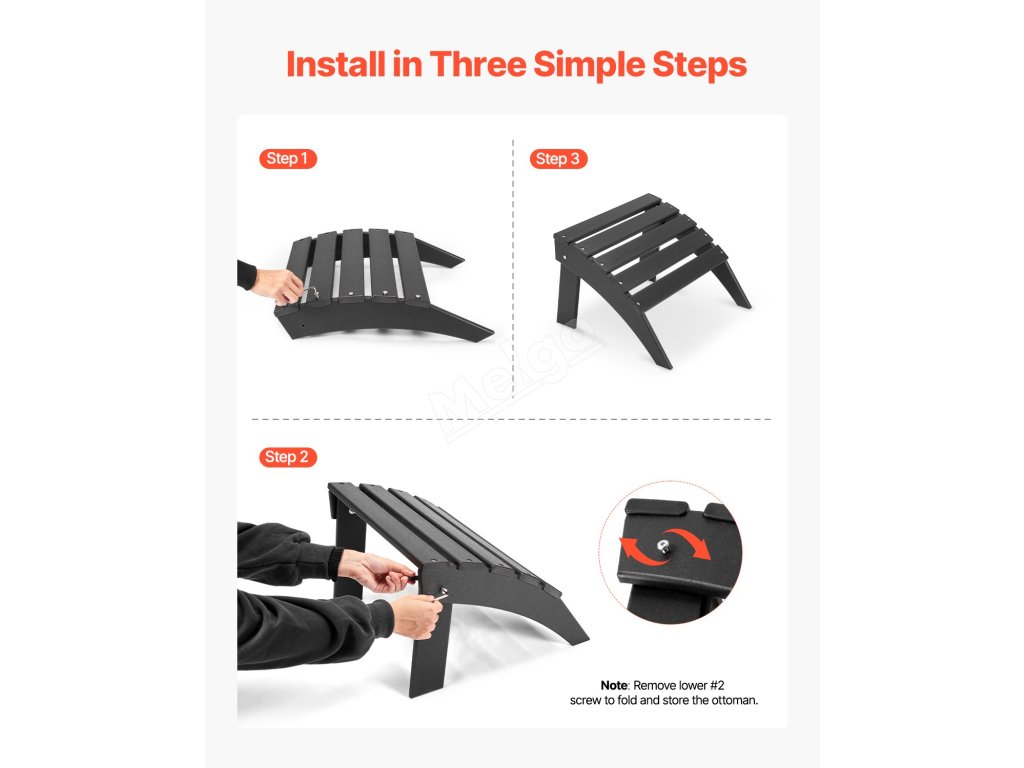 Install in Three Simple Steps

Step 1

Step 3

Meigo

Step 2

Note: Remove lower #2 screw to fold and store the ottoman.