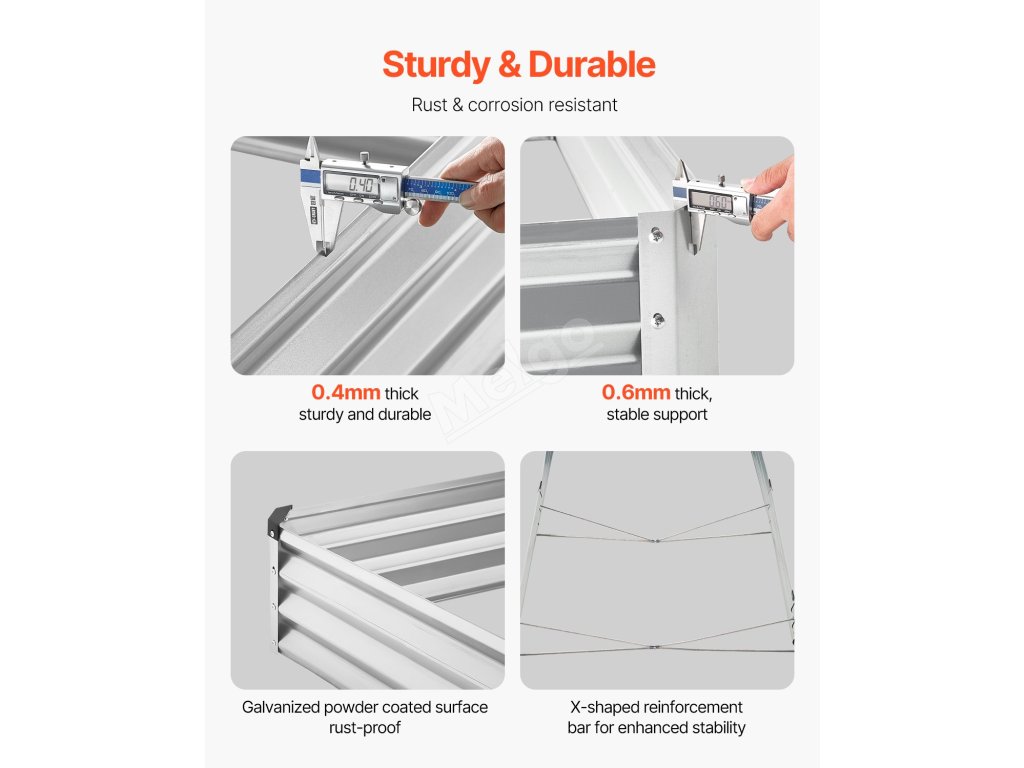 Sturdy & Durable

Rust & corrosion resistant

0.40

0.60

0.4mm thick
sturdy and durable

0.6mm thick,
stable support

Melgo

Galvanized powder coated surface
rust-proof

X-shaped reinforcement
bar for enhanced stability