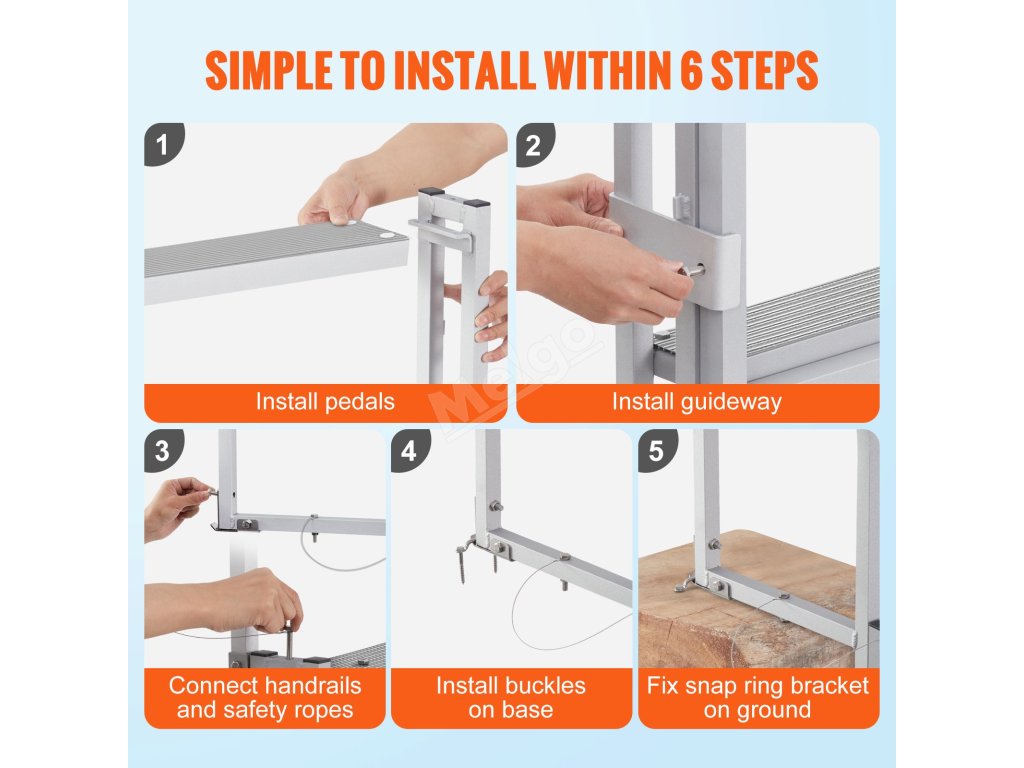 SIMPLE TO INSTALL WITHIN 6 STEPS

1
Install pedals

2
Install guideway

3
Connect handrails and safety ropes

4
Install buckles on base

5
Fix snap ring bracket on ground

Mego