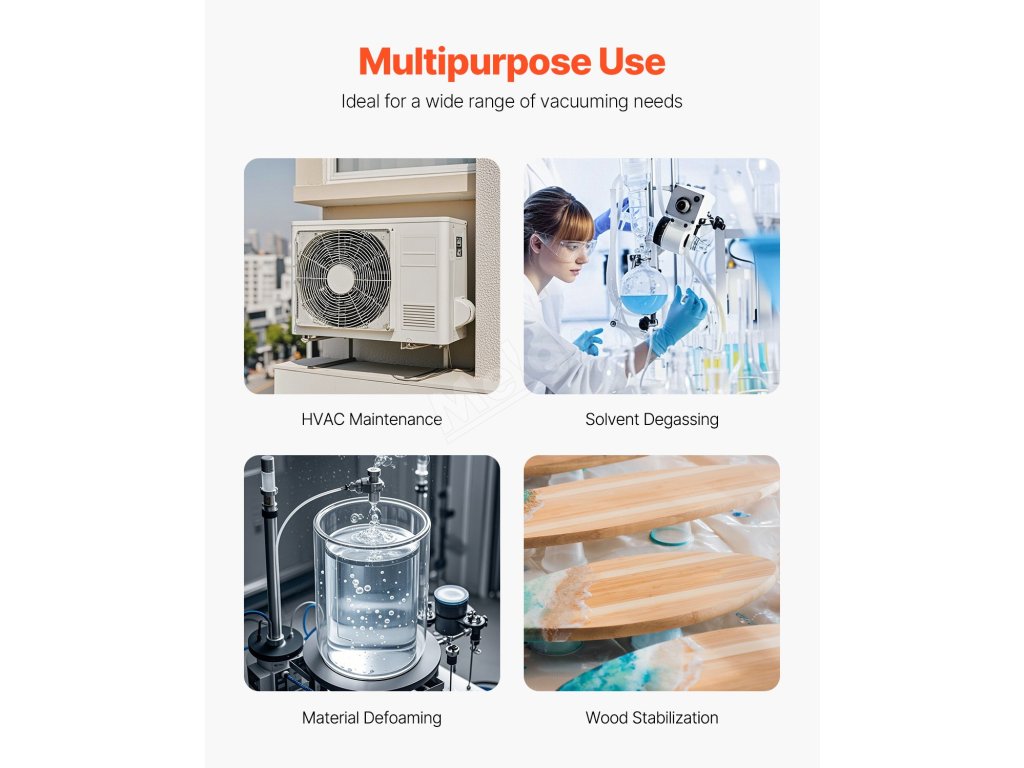 Multipurpose Use

Ideal for a wide range of vacuuming needs

HVAC Maintenance

Solvent Degassing

Material Defoaming

Wood Stabilization