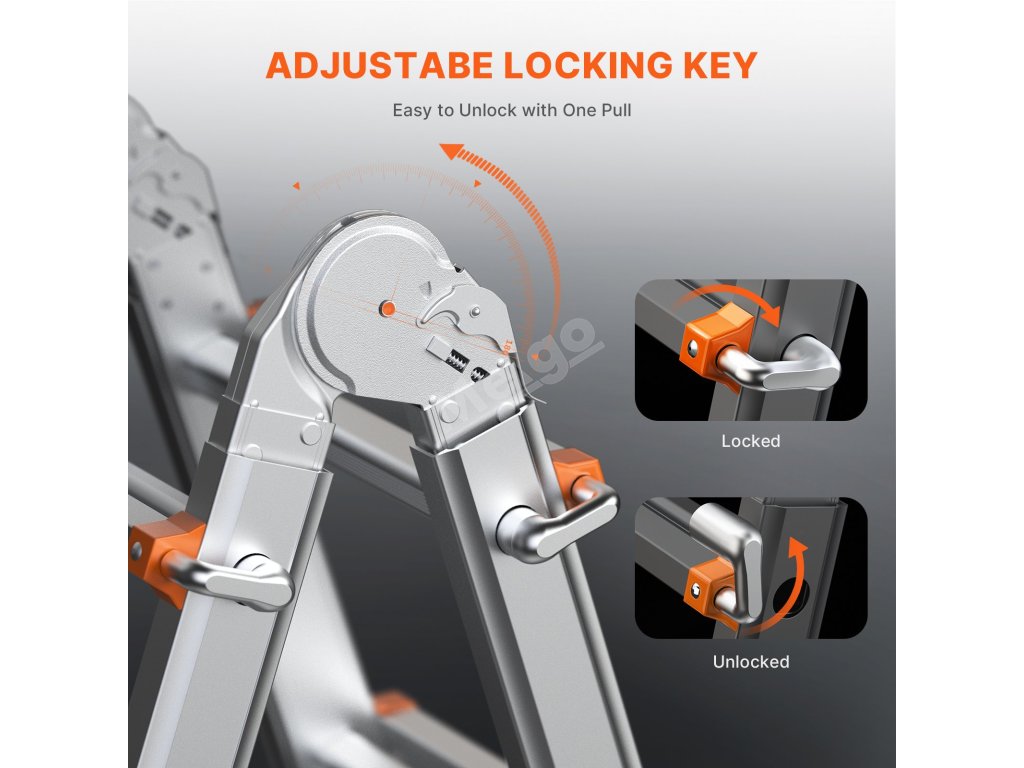 ADJUSTABE LOCKING KEY

Easy to Unlock with One Pull

Locked

Unlocked