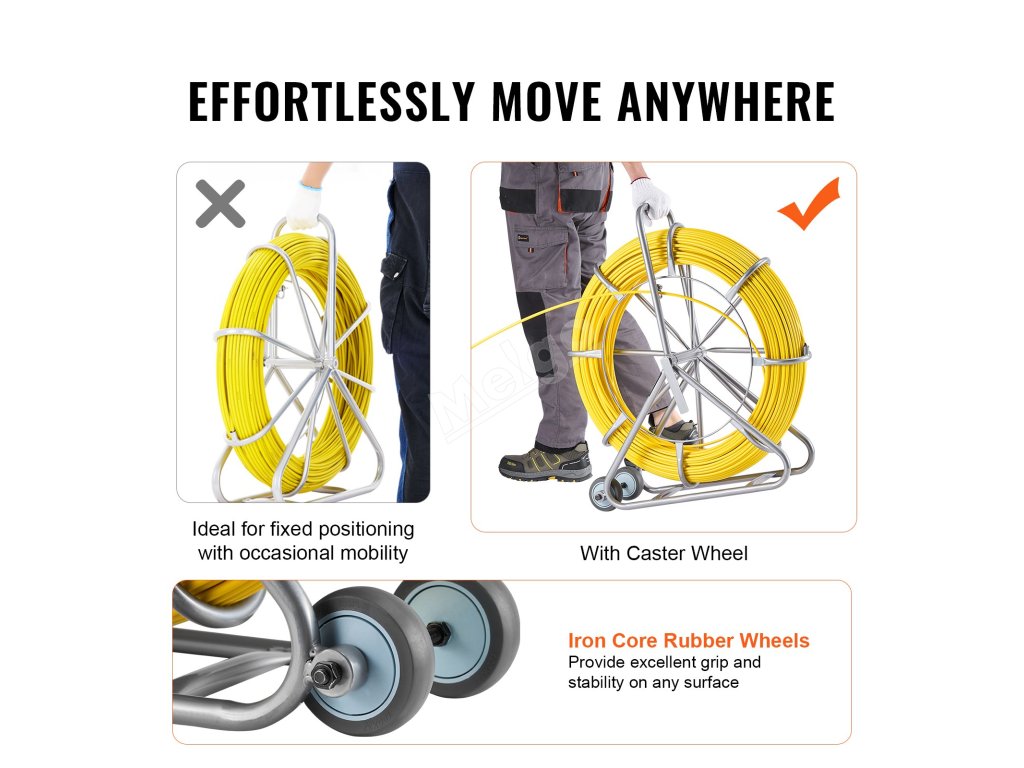 EFFORTLESSLY MOVE ANYWHERE

Ideal for fixed positioning with occasional mobility

With Caster Wheel

Iron Core Rubber Wheels
Provide excellent grip and stability on any surface