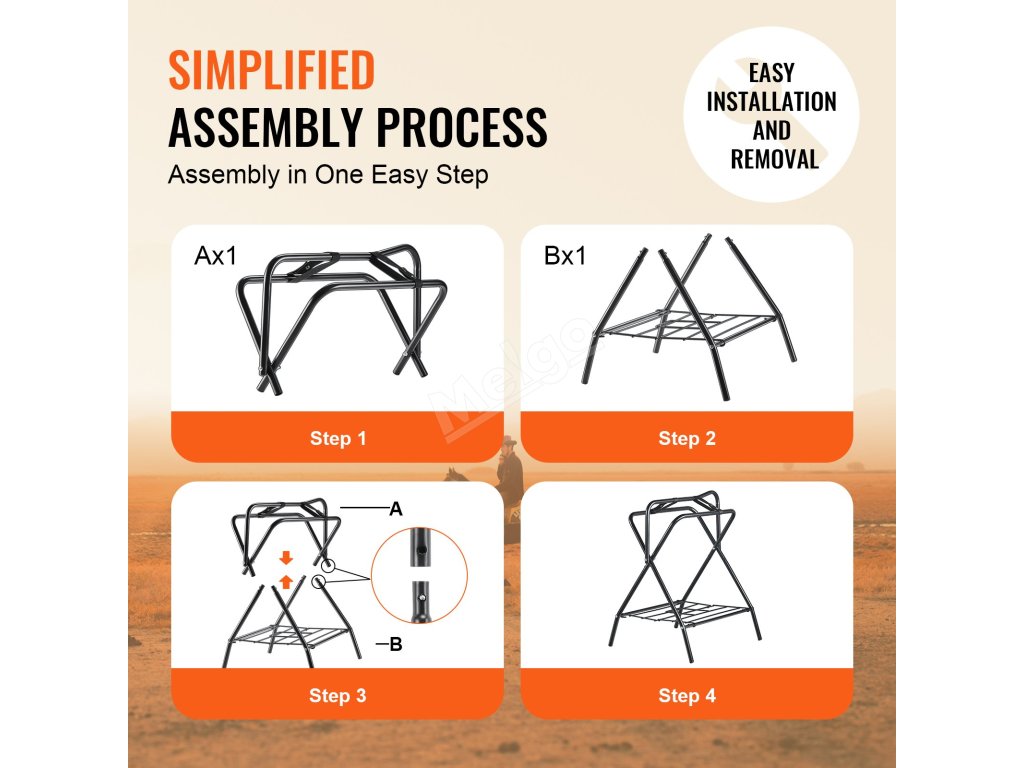 SIMPLIFIED
ASSEMBLY PROCESS
Assembly in One Easy Step

EASY INSTALLATION AND REMOVAL

Ax1

Step 1

Bx1

Step 2

A

B

Step 3

Step 4

Melgo