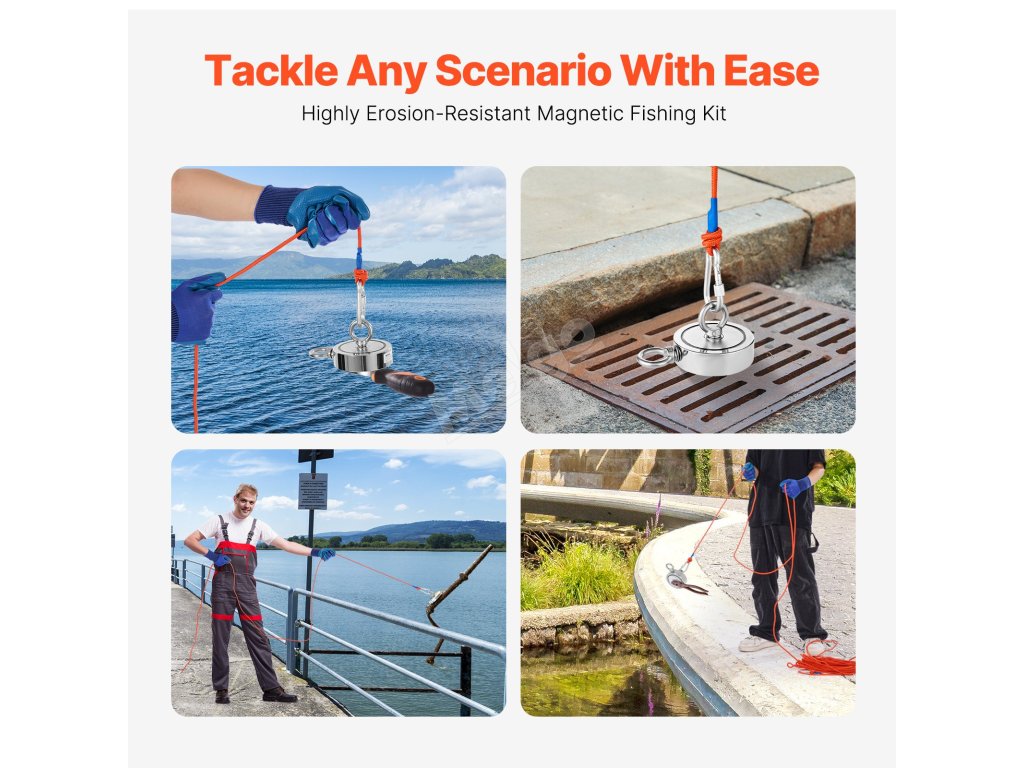 Tackle Any Scenario With Ease
Highly Erosion-Resistant Magnetic Fishing Kit