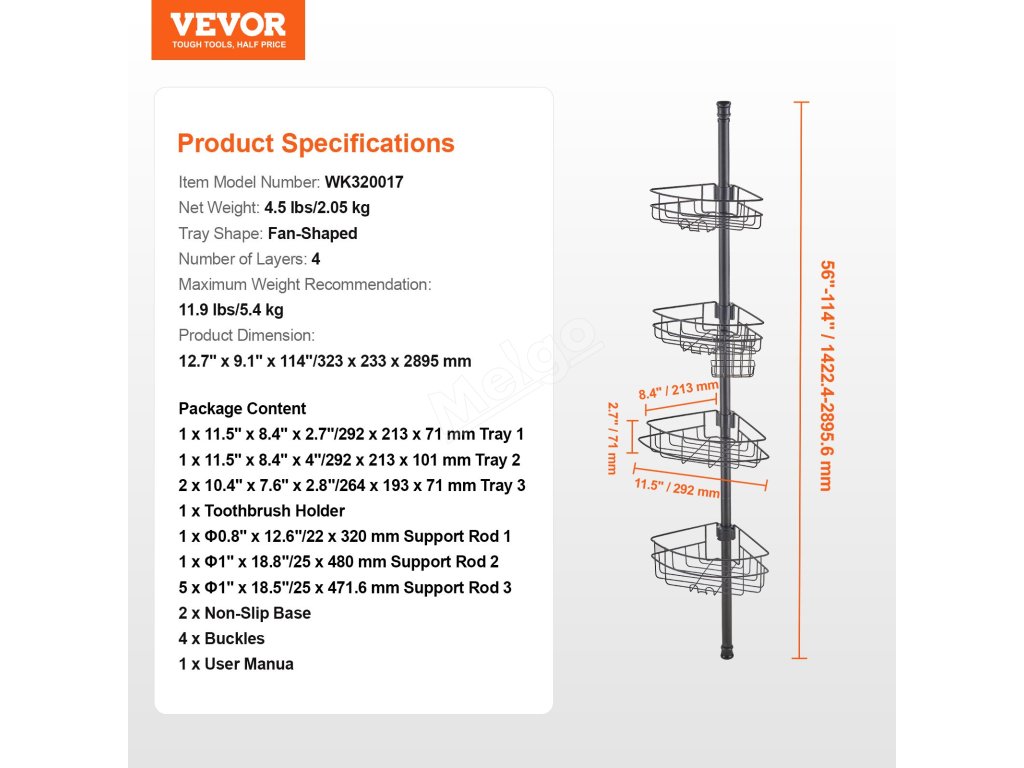 VEVOR
TOUGH TOOLS, HALF PRICE

Product Specifications

Item Model Number: WK320017
Net Weight: 4.5 lbs/2.05 kg
Tray Shape: Fan-Shaped
Number of Layers: 4
Maximum Weight Recommendation:
11.9 lbs/5.4 kg
Product Dimension:
12.7" x 9.1" x 114"/323 x 233 x 2895 mm

Package Content
1 x 11.5" x 8.4" x 2.7"/292 x 213 x 71 mm Tray 1
1 x 11.5" x 8.4" x 4"/292 x 213 x 101 mm Tray 2
2 x 10.4" x 7.6" x 2.8"/264 x 193 x 71 mm Tray 3
1 x Toothbrush Holder
1 x Φ0.8" x 12.6"/22 x 320 mm Support Rod 1
1 x Φ1" x 18.8"/25 x 480 mm Support Rod 2
5 x Φ1" x 18.5"/25 x 471.6 mm Support Rod 3
2 x Non-Slip Base
4 x Buckles
1 x User Manua

Melgo

8.4" / 213 mm
2.7" / 71 mm
11.5" / 292 mm
56"-114" / 1422.4-2895.6 mm