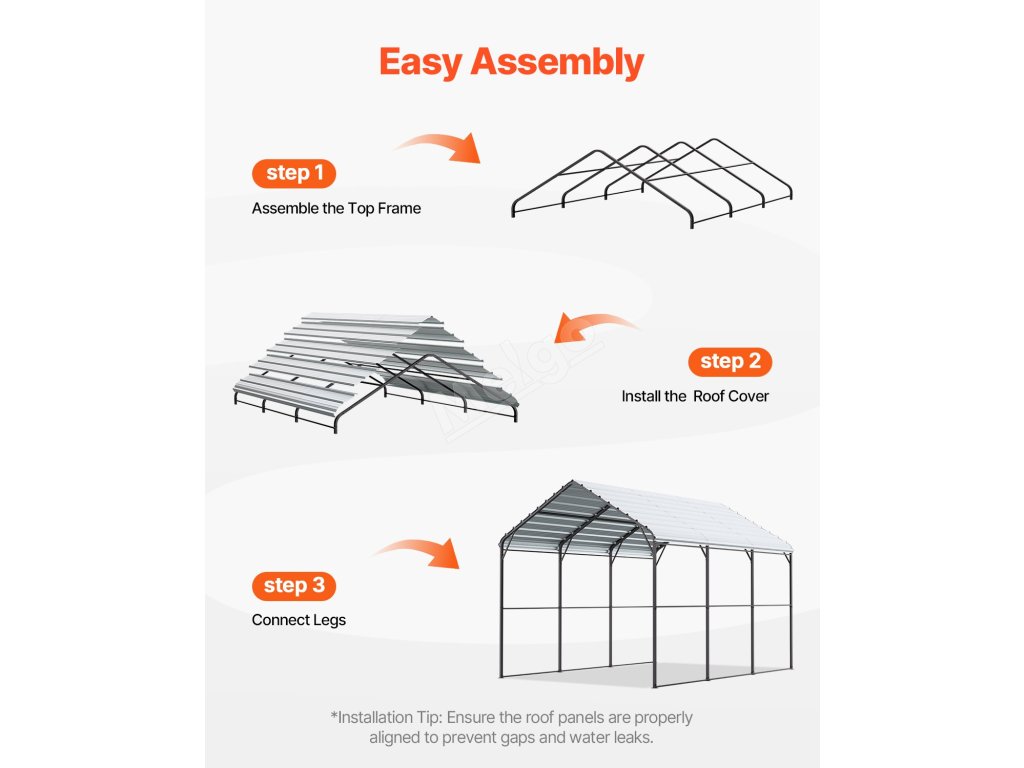 Easy Assembly

step 1
Assemble the Top Frame

step 2
Install the Roof Cover

step 3
Connect Legs

*Installation Tip: Ensure the roof panels are properly aligned to prevent gaps and water leaks.