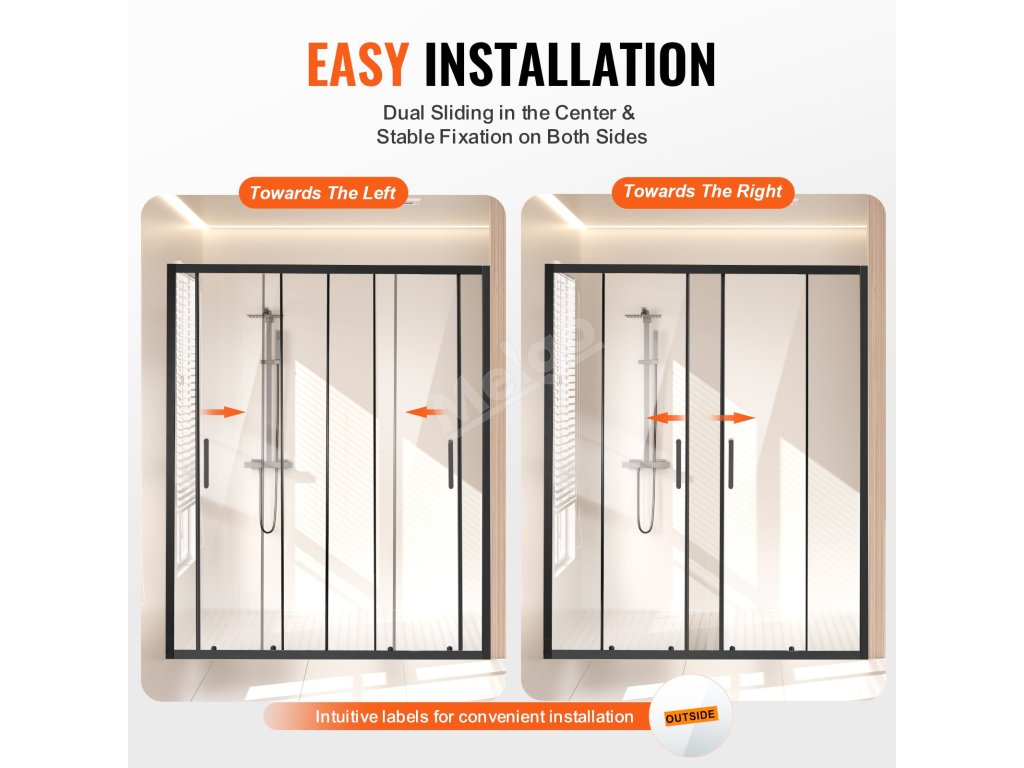 EASY INSTALLATION

Dual Sliding in the Center & Stable Fixation on Both Sides

Towards The Left

Towards The Right

Melgo

Intuitive labels for convenient installation

OUTSIDE