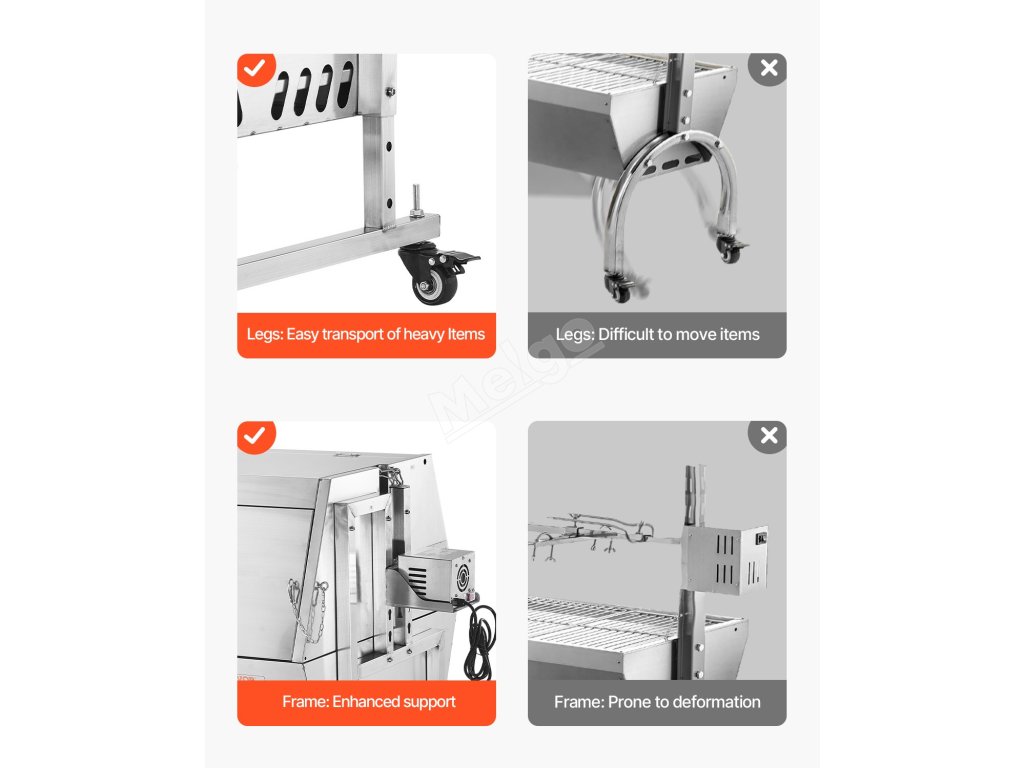 Legs: Easy transport of heavy Items

Legs: Difficult to move items

Melgo

Frame: Enhanced support

Frame: Prone to deformation