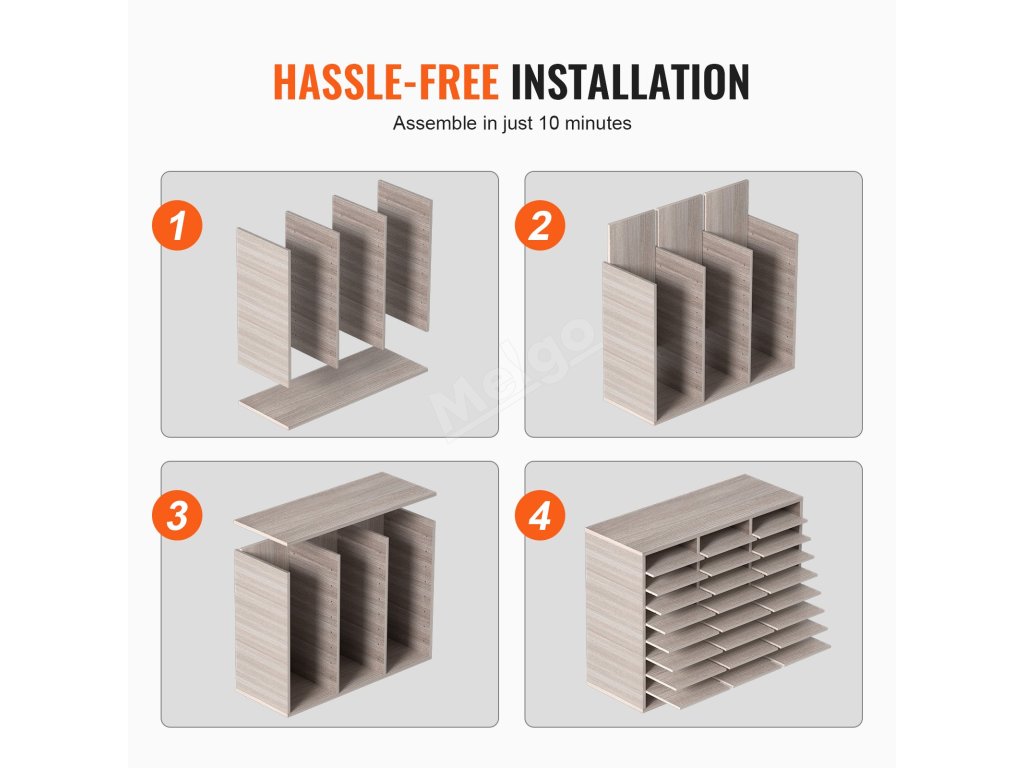 HASSLE-FREE INSTALLATION

Assemble in just 10 minutes

1

2

Melgo

3

4