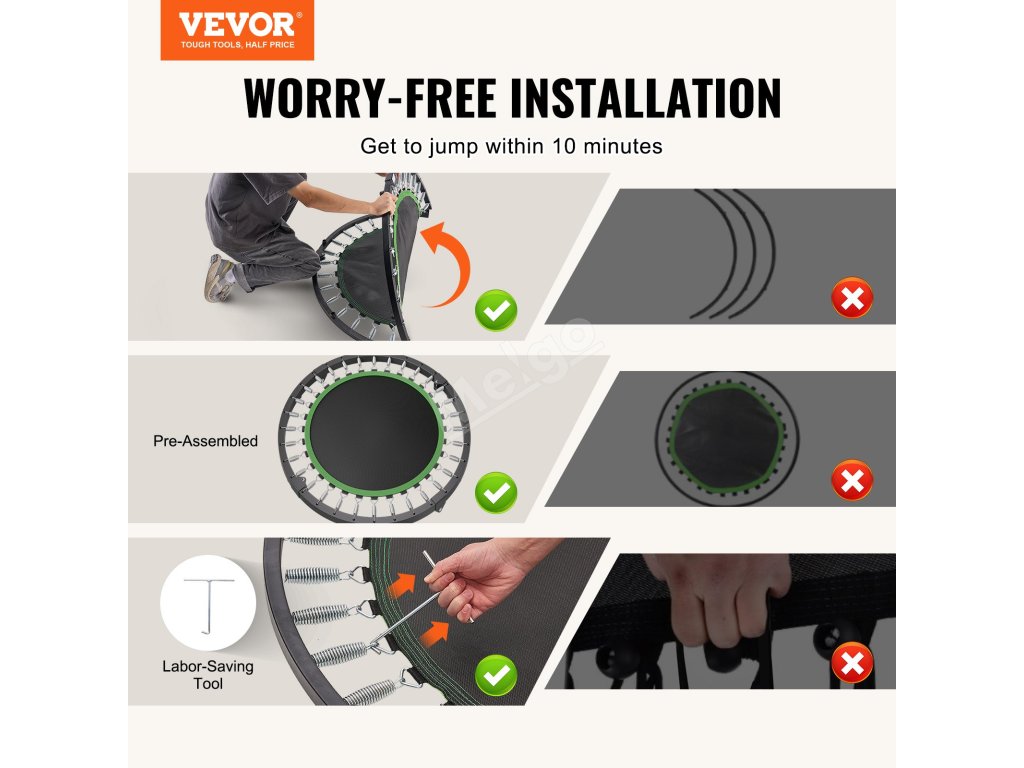 VEVOR
TOUGH TOOLS, HALF PRICE

WORRY-FREE INSTALLATION

Get to jump within 10 minutes

Pre-Assembled

Labor-Saving Tool