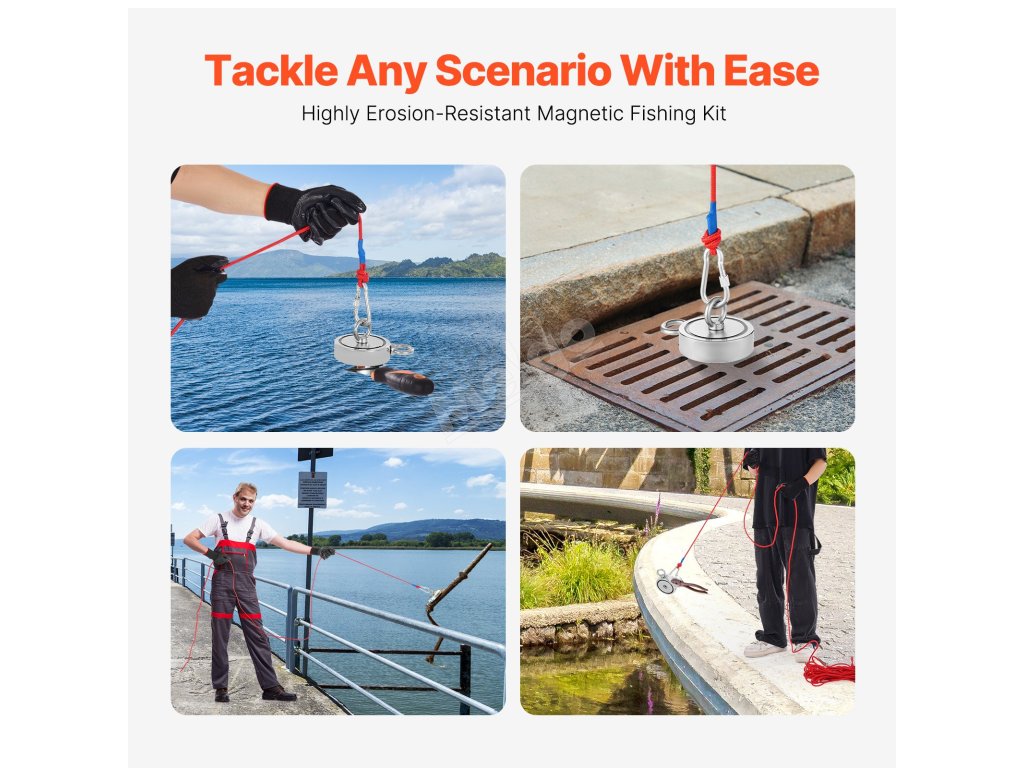 Tackle Any Scenario With Ease

Highly Erosion-Resistant Magnetic Fishing Kit