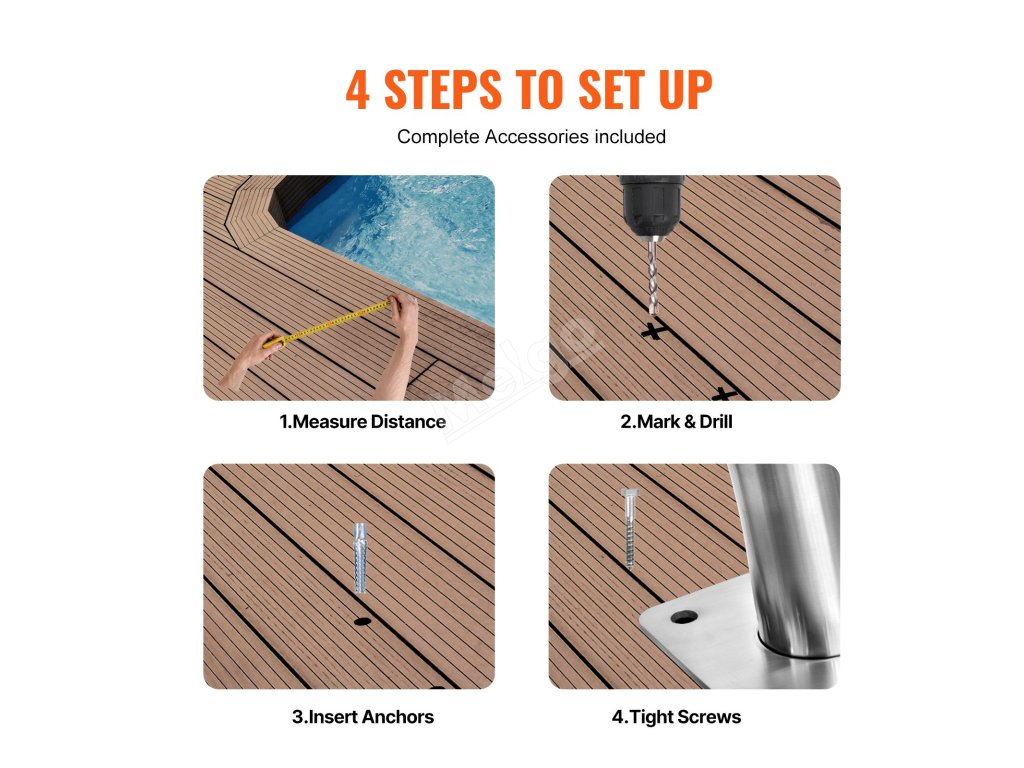 4 STEPS TO SET UP
Complete Accessories included

1.Measure Distance

2.Mark & Drill

3.Insert Anchors

4.Tight Screws