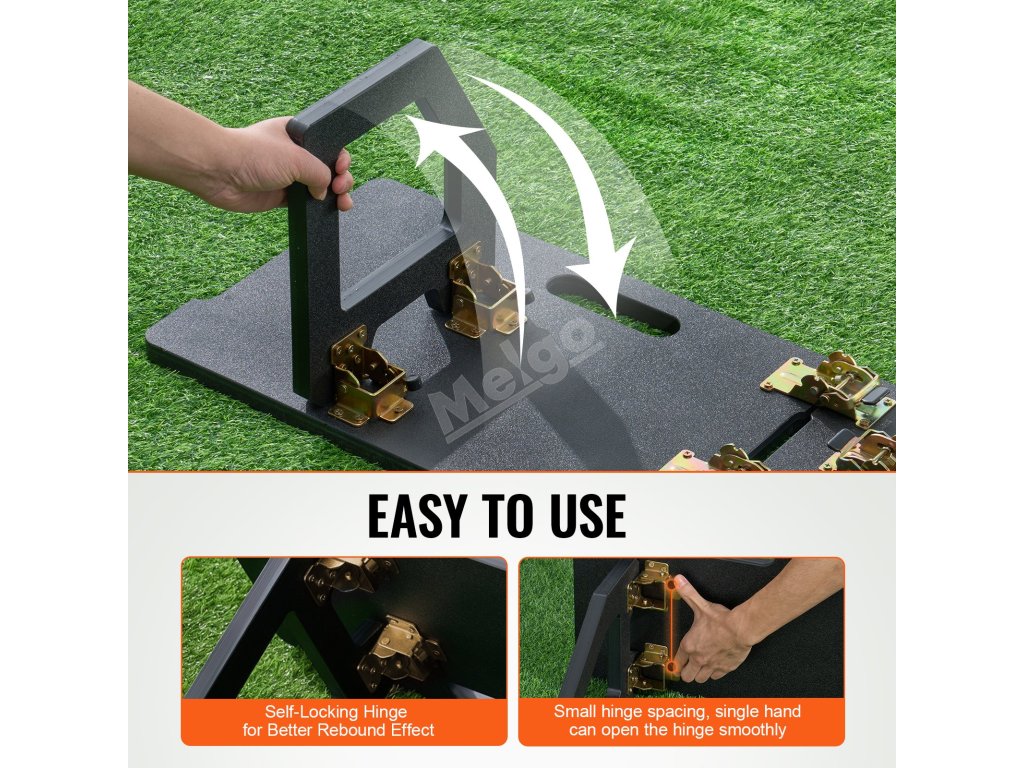 Melgo

EASY TO USE

Self-Locking Hinge for Better Rebound Effect

Small hinge spacing, single hand can open the hinge smoothly