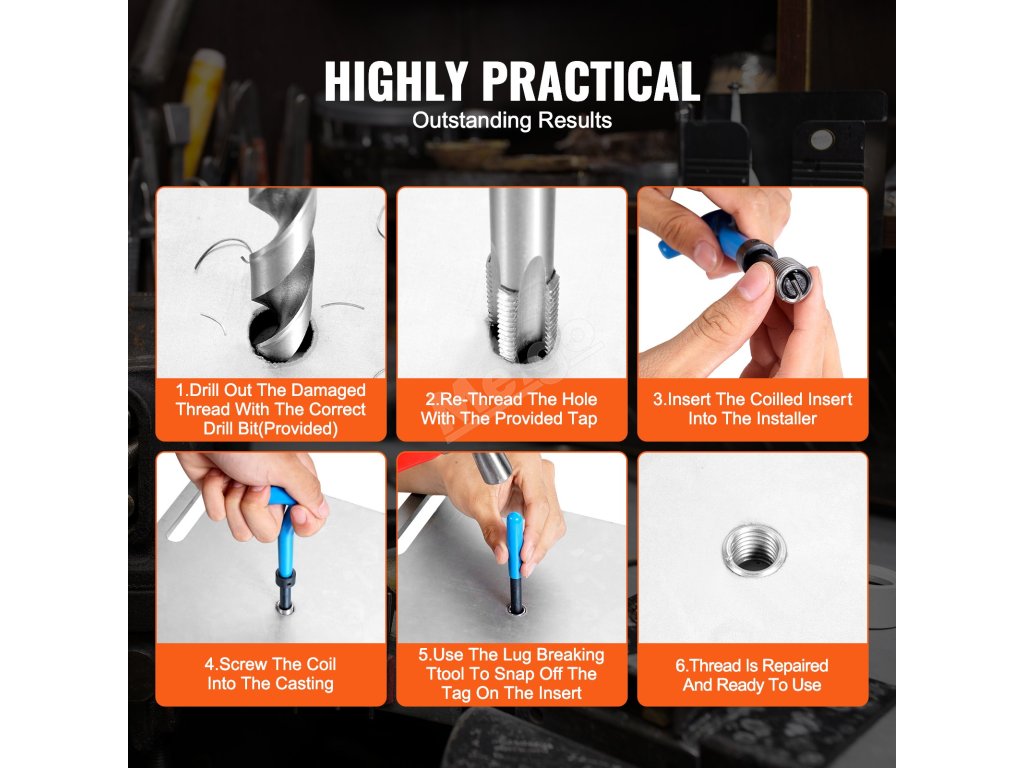 HIGHLY PRACTICAL
Outstanding Results

1.Drill Out The Damaged Thread With The Correct Drill Bit(Provided)

2.Re-Thread The Hole With The Provided Tap

3.Insert The Coilled Insert Into The Installer

4.Screw The Coil Into The Casting

5.Use The Lug Breaking Ttool To Snap Off The Tag On The Insert

6.Thread Is Repaired And Ready To Use