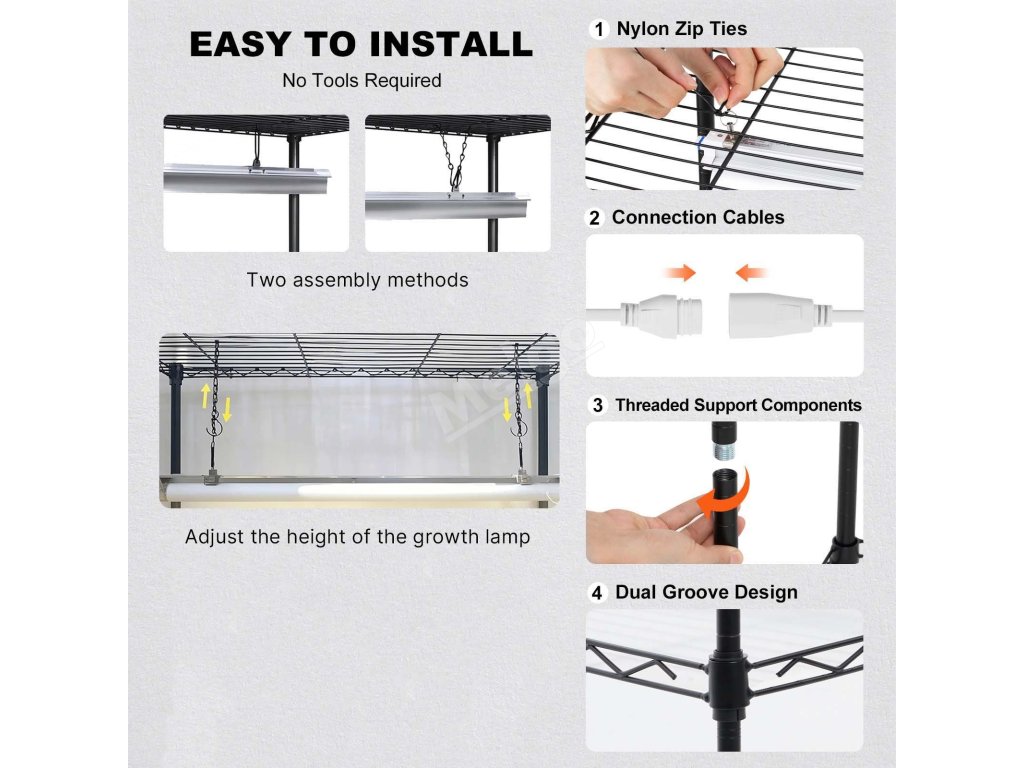 EASY TO INSTALL
No Tools Required

Two assembly methods

Adjust the height of the growth lamp

1 Nylon Zip Ties

2 Connection Cables

3 Threaded Support Components

4 Dual Groove Design