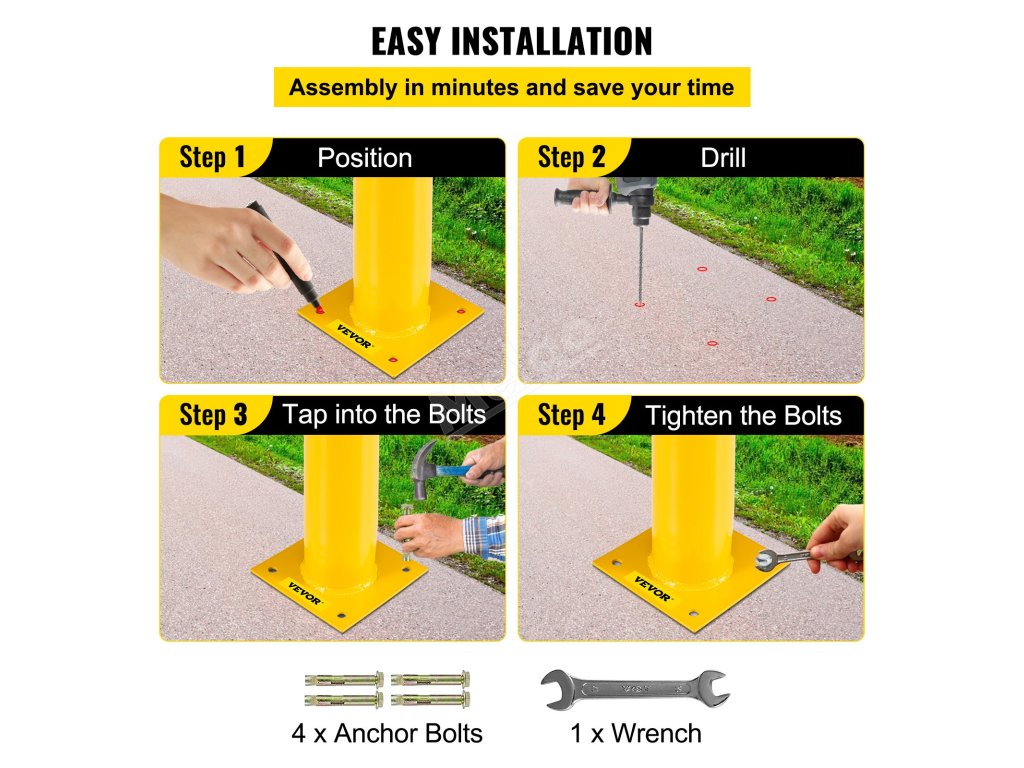 EASY INSTALLATION

Assembly in minutes and save your time

Step 1 Position

VEVOR

Step 2 Drill

Step 3 Tap into the Bolts

VEVOR

Step 4 Tighten the Bolts

VEVOR

4 x Anchor Bolts

1 x Wrench