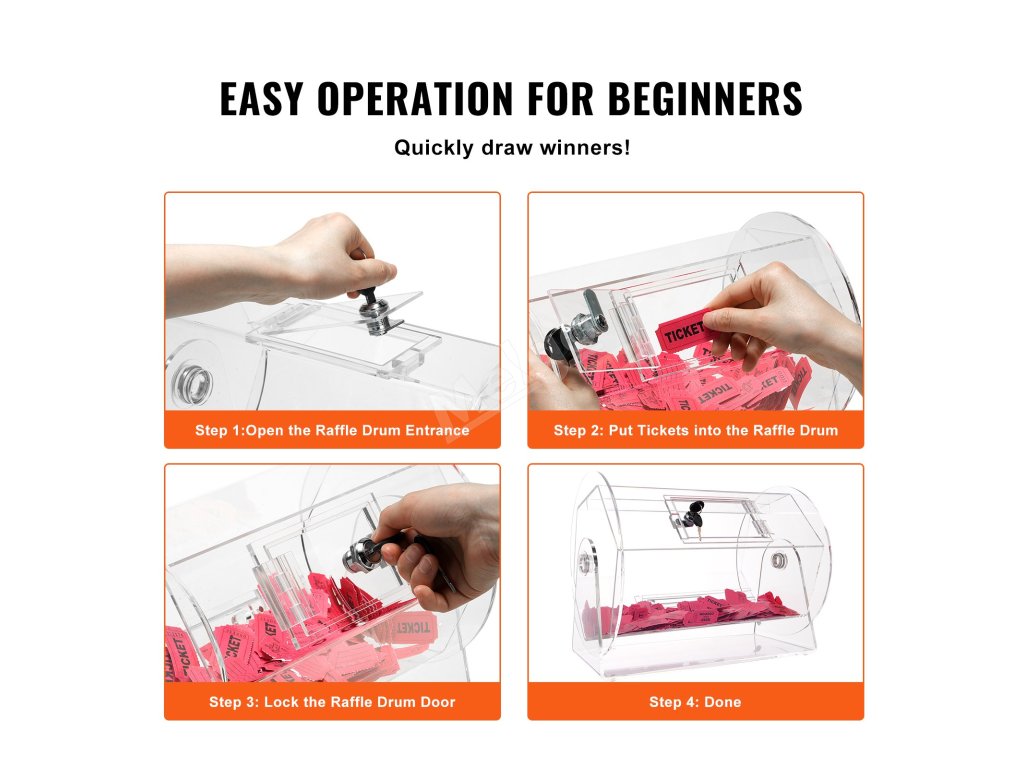 EASY OPERATION FOR BEGINNERS

Quickly draw winners!

TICKET

Step 1:Open the Raffle Drum Entrance

Step 2: Put Tickets into the Raffle Drum

TICKET

Step 3: Lock the Raffle Drum Door

Step 4: Done