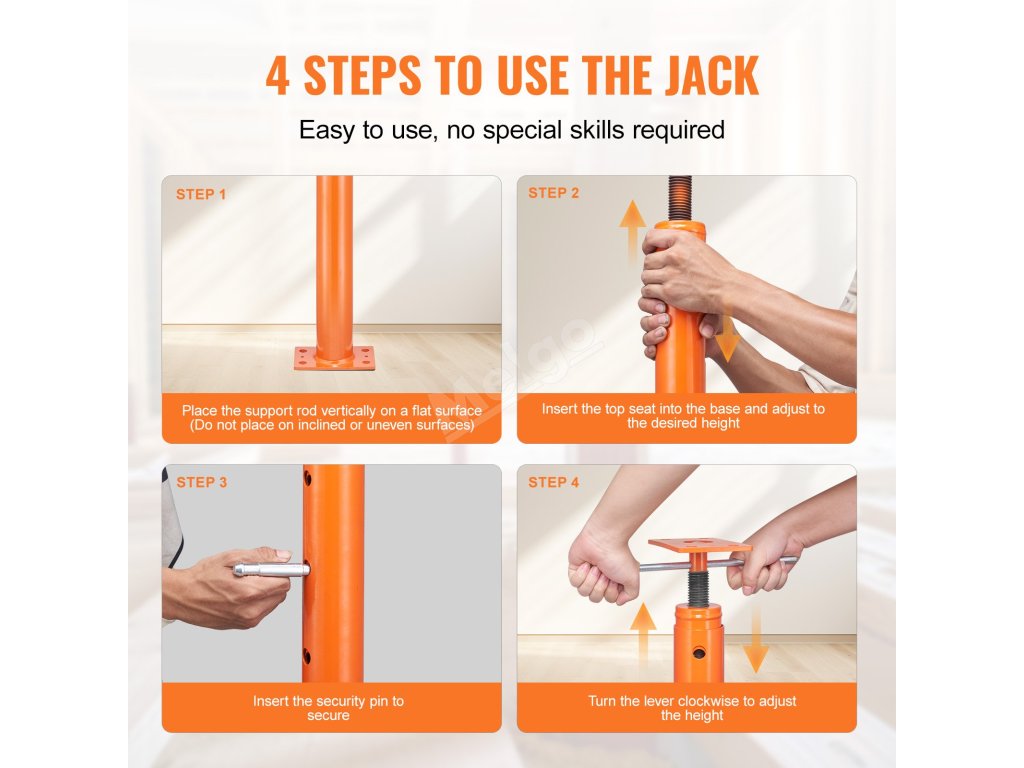 4 STEPS TO USE THE JACK

Easy to use, no special skills required

STEP 1

Place the support rod vertically on a flat surface (Do not place on inclined or uneven surfaces)

STEP 2

Insert the top seat into the base and adjust to the desired height

STEP 3

Insert the security pin to secure

STEP 4

Turn the lever clockwise to adjust the height

Melgo