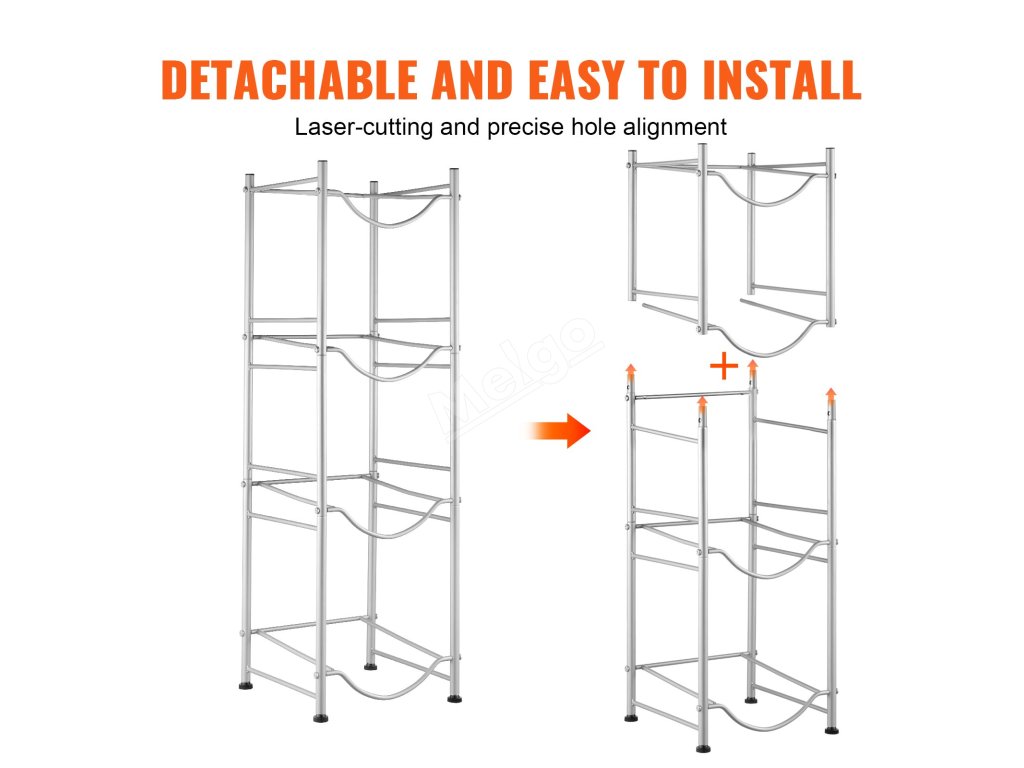 DETACHABLE AND EASY TO INSTALL

Laser-cutting and precise hole alignment

Melgo

+