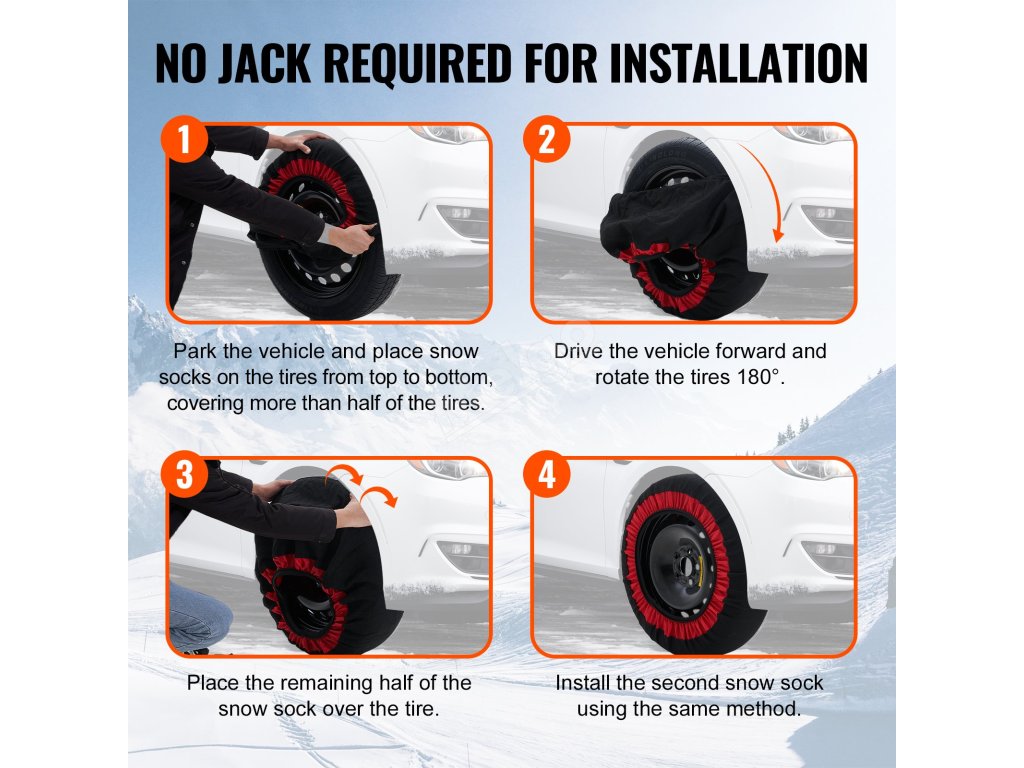 NO JACK REQUIRED FOR INSTALLATION

1

Park the vehicle and place snow socks on the tires from top to bottom, covering more than half of the tires.

2

Drive the vehicle forward and rotate the tires 180°.

3

Place the remaining half of the snow sock over the tire.

4

Install the second snow sock using the same method.