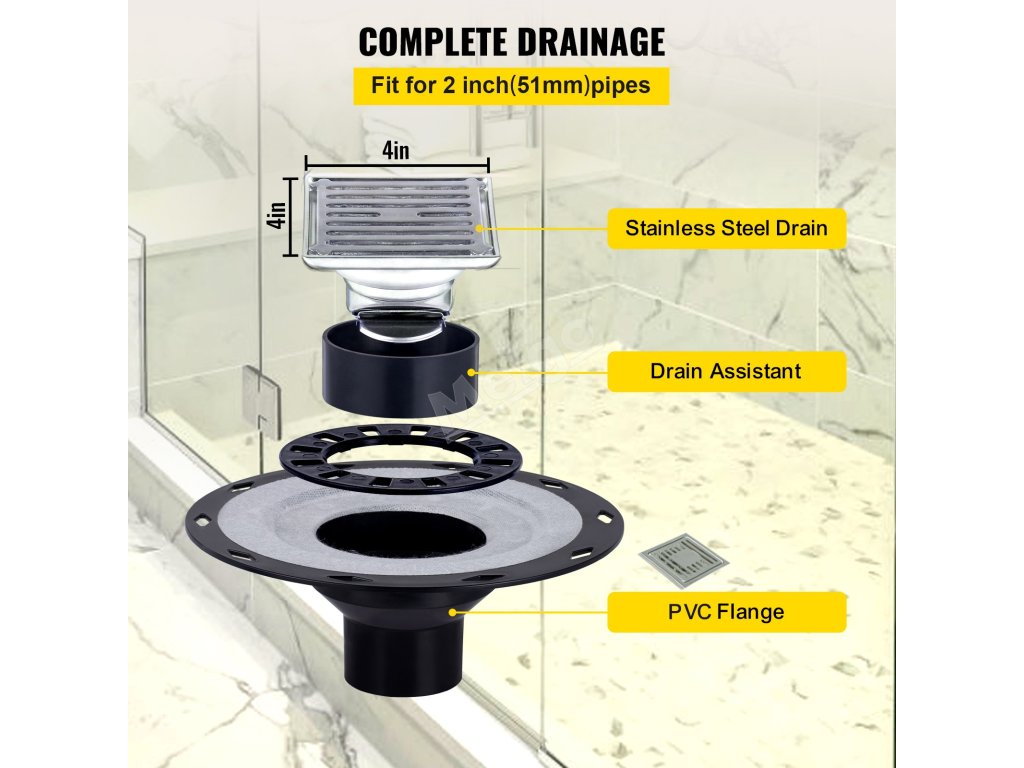 COMPLETE DRAINAGE

Fit for 2 inch(51mm)pipes

4in

4in

Stainless Steel Drain

Drain Assistant

PVC Flange