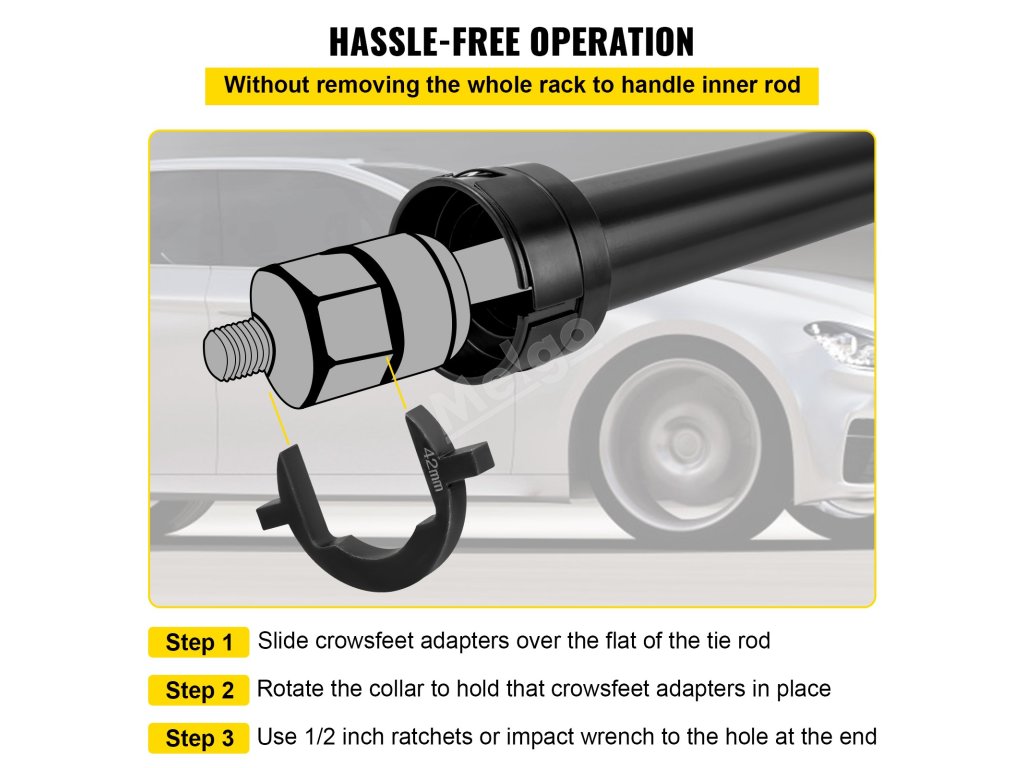 HASSLE-FREE OPERATION

Without removing the whole rack to handle inner rod

Melgo

42mm

Step 1 Slide crowsfeet adapters over the flat of the tie rod

Step 2 Rotate the collar to hold that crowsfeet adapters in place

Step 3 Use 1/2 inch ratchets or impact wrench to the hole at the end