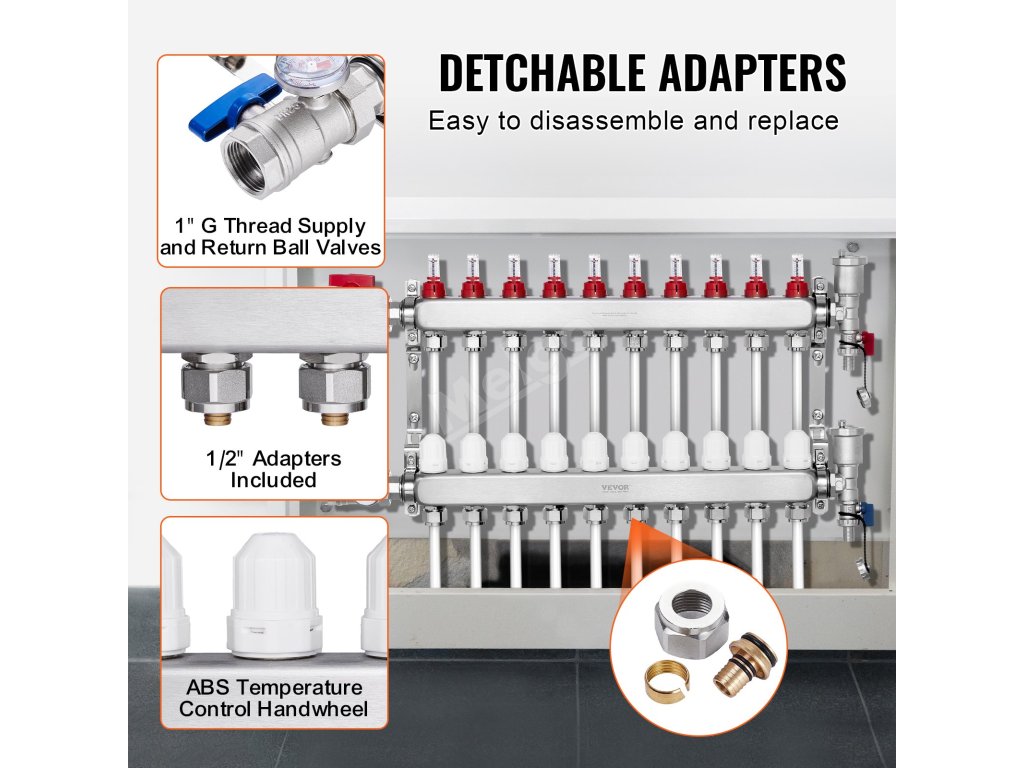 DETCHABLE ADAPTERS
Easy to disassemble and replace

1" G Thread Supply and Return Ball Valves

1/2" Adapters Included

ABS Temperature Control Handwheel

VEVOR