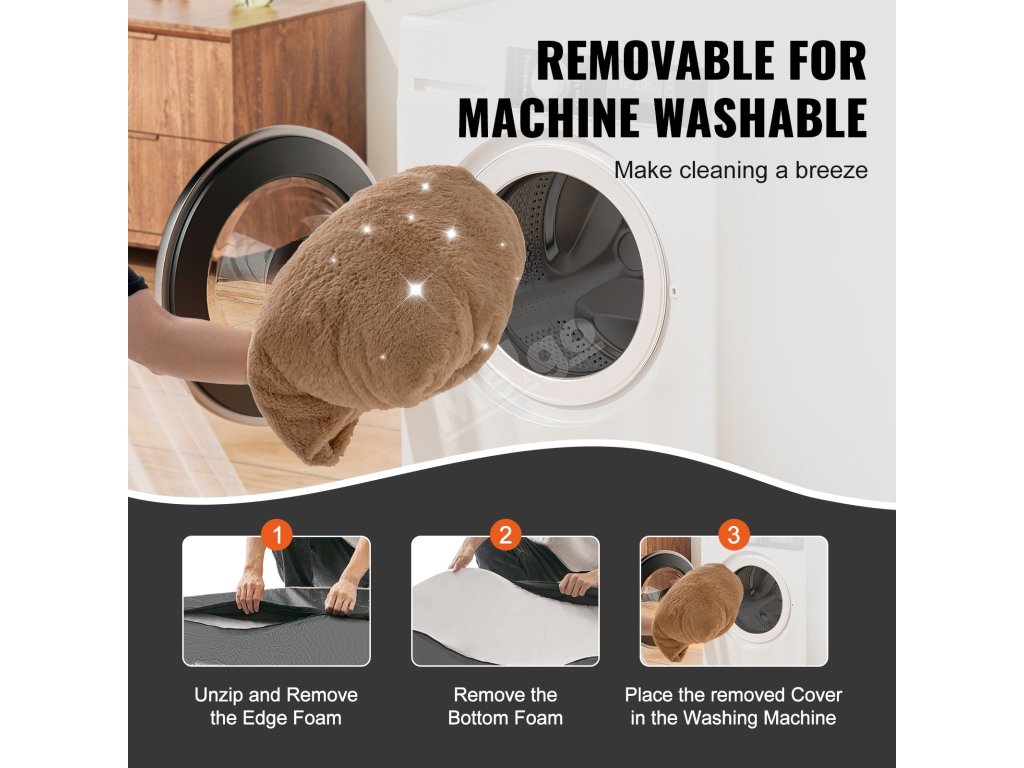 REMOVABLE FOR MACHINE WASHABLE

Make cleaning a breeze

1

Unzip and Remove the Edge Foam

2

Remove the Bottom Foam

3

Place the removed Cover in the Washing Machine