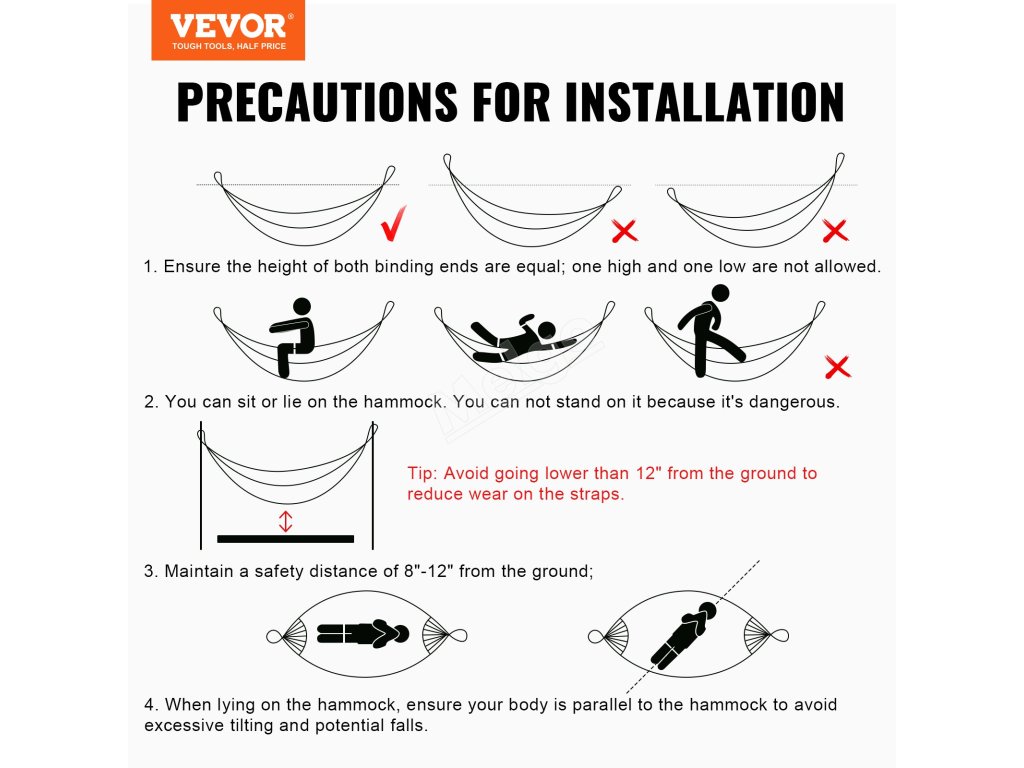 VEVOR®
TOUGH TOOLS, HALF PRICE

PRECAUTIONS FOR INSTALLATION

1. Ensure the height of both binding ends are equal; one high and one low are not allowed.

2. You can sit or lie on the hammock. You can not stand on it because it's dangerous.

Tip: Avoid going lower than 12" from the ground to reduce wear on the straps.

3. Maintain a safety distance of 8"-12" from the ground;

4. When lying on the hammock, ensure your body is parallel to the hammock to avoid excessive tilting and potential falls.