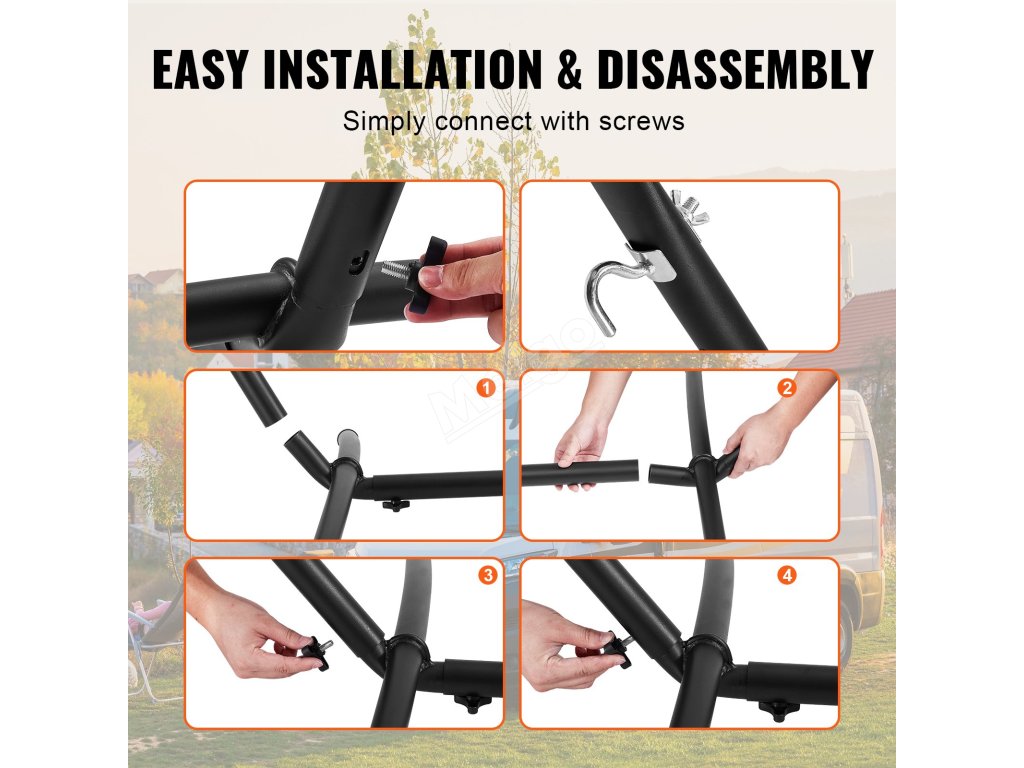 EASY INSTALLATION & DISASSEMBLY

Simply connect with screws

1

2

3

4