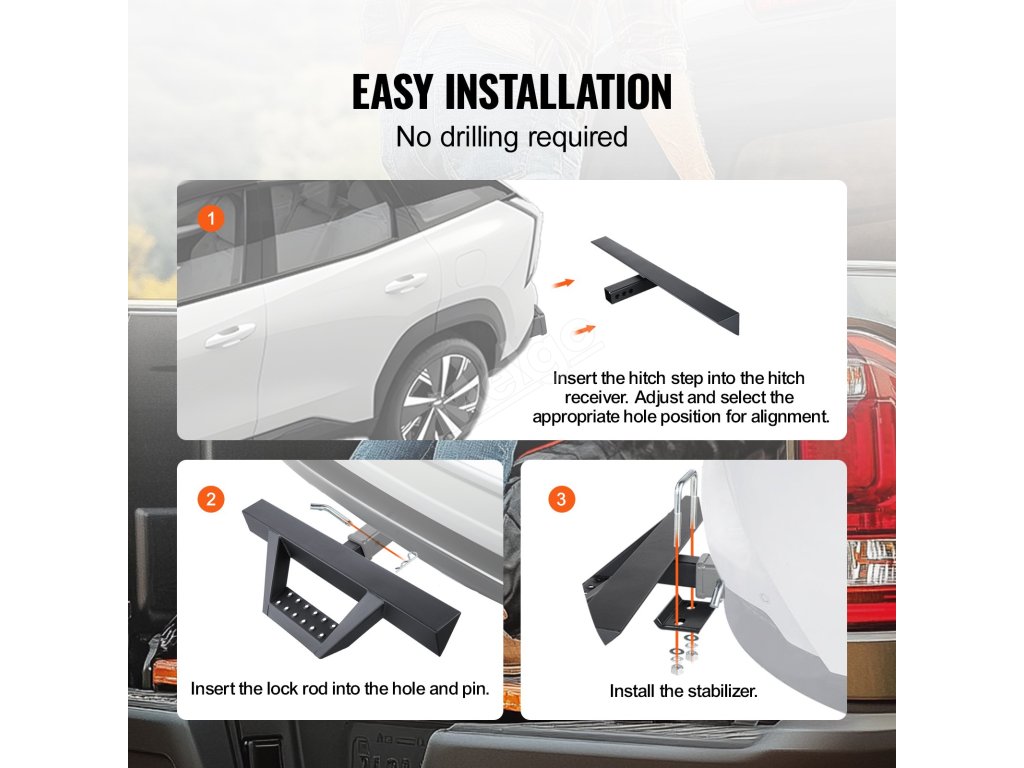 EASY INSTALLATION
No drilling required

1

Insert the hitch step into the hitch receiver. Adjust and select the appropriate hole position for alignment.

2

Insert the lock rod into the hole and pin.

3

Install the stabilizer.