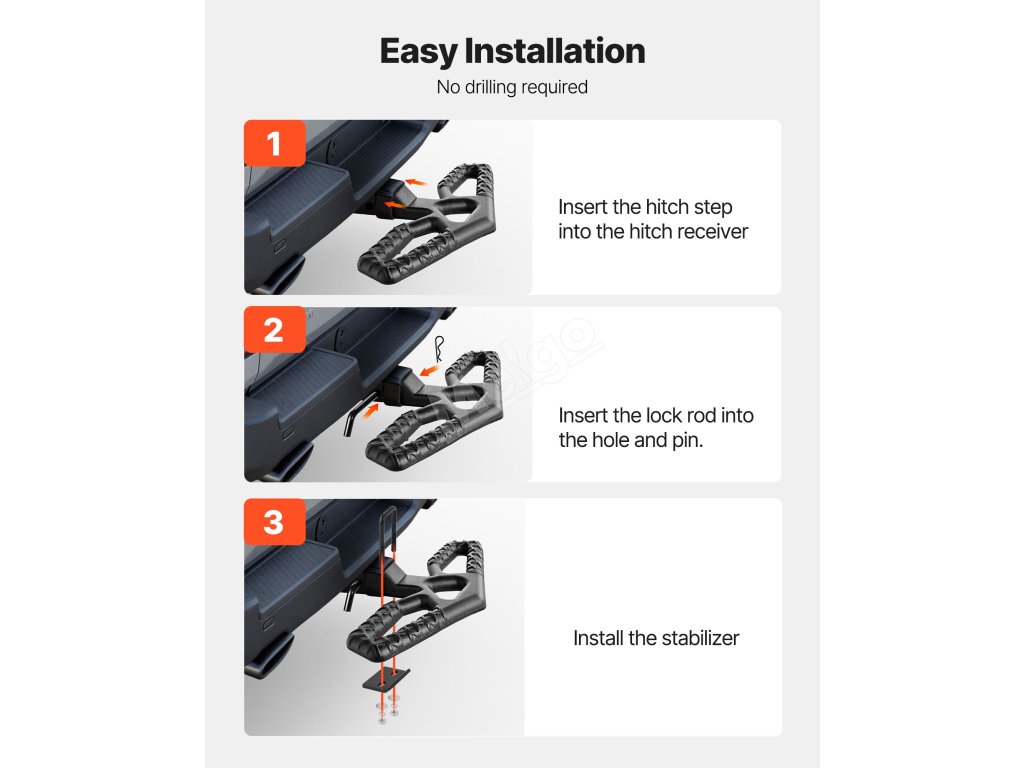 Easy Installation
No drilling required

1
Insert the hitch step into the hitch receiver

2
Insert the lock rod into the hole and pin.

3
Install the stabilizer