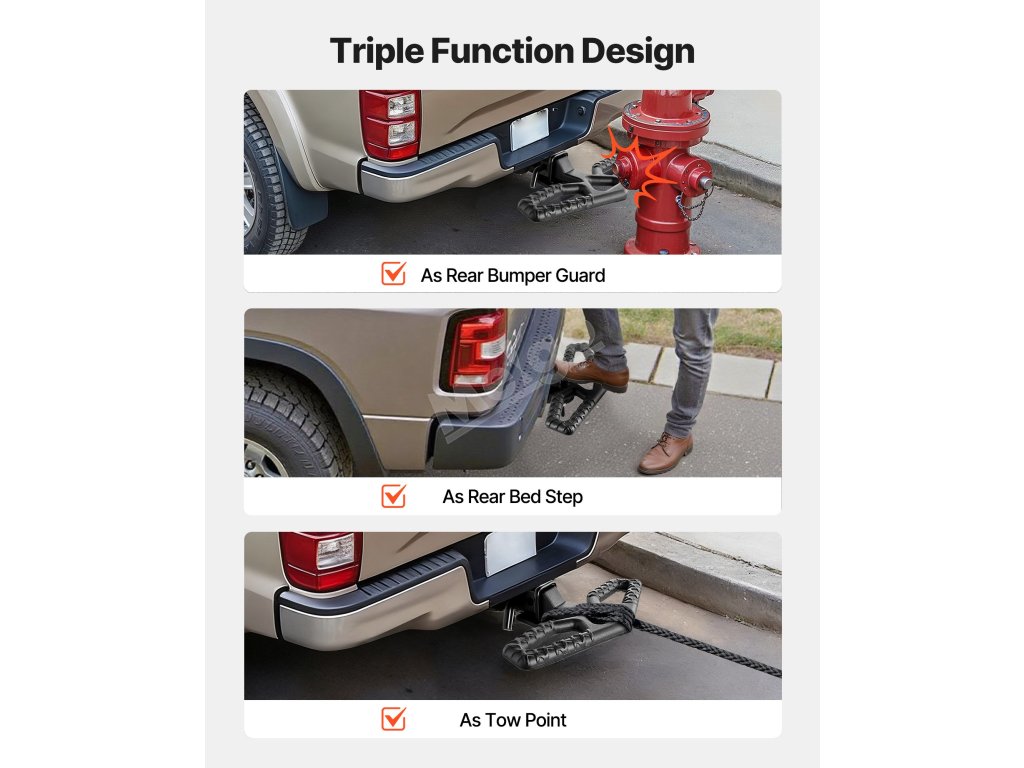 Triple Function Design

As Rear Bumper Guard

As Rear Bed Step

As Tow Point