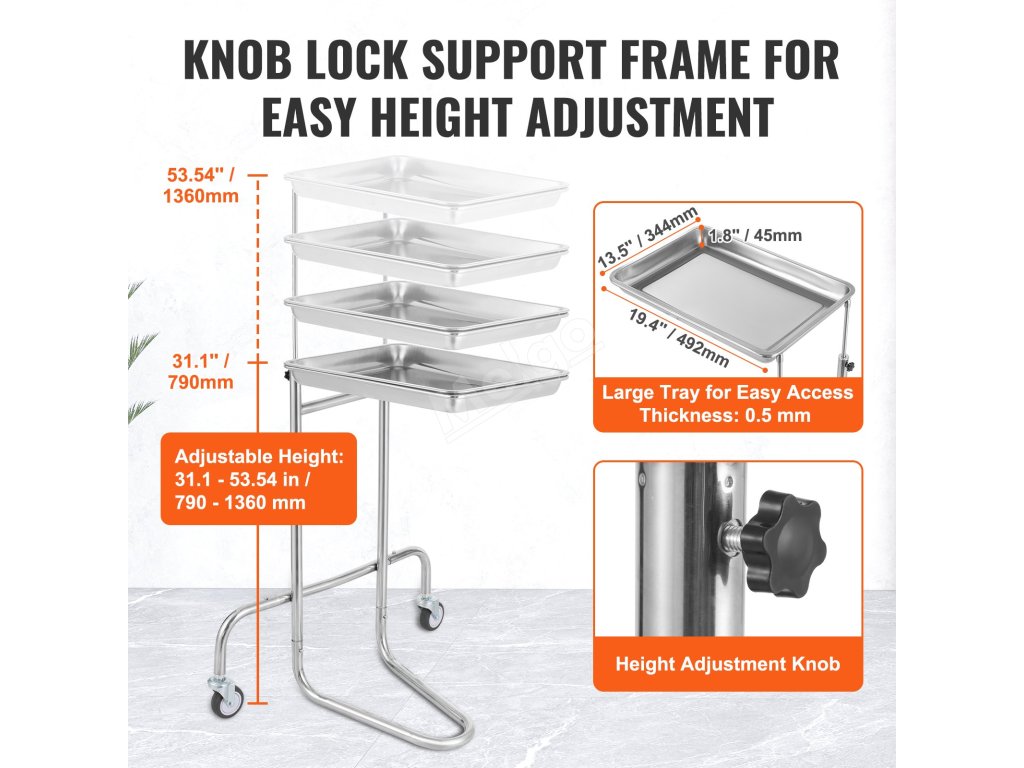 KNOB LOCK SUPPORT FRAME FOR EASY HEIGHT ADJUSTMENT

53.54" / 1360mm

31.1" / 790mm

Adjustable Height: 31.1 - 53.54 in / 790 - 1360 mm

13.5" / 344mm

1.8" / 45mm

19.4" / 492mm

Large Tray for Easy Access Thickness: 0.5 mm

Height Adjustment Knob