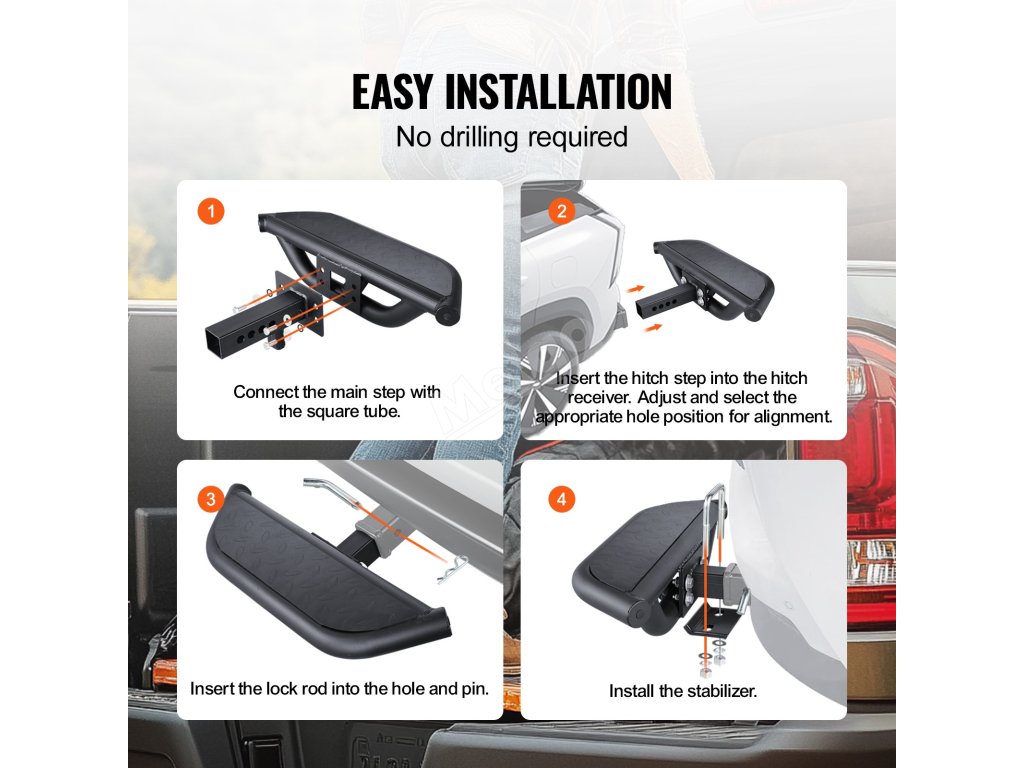 EASY INSTALLATION
No drilling required

1
Connect the main step with the square tube.

2
Insert the hitch step into the hitch receiver. Adjust and select the appropriate hole position for alignment.

3
Insert the lock rod into the hole and pin.

4
Install the stabilizer.