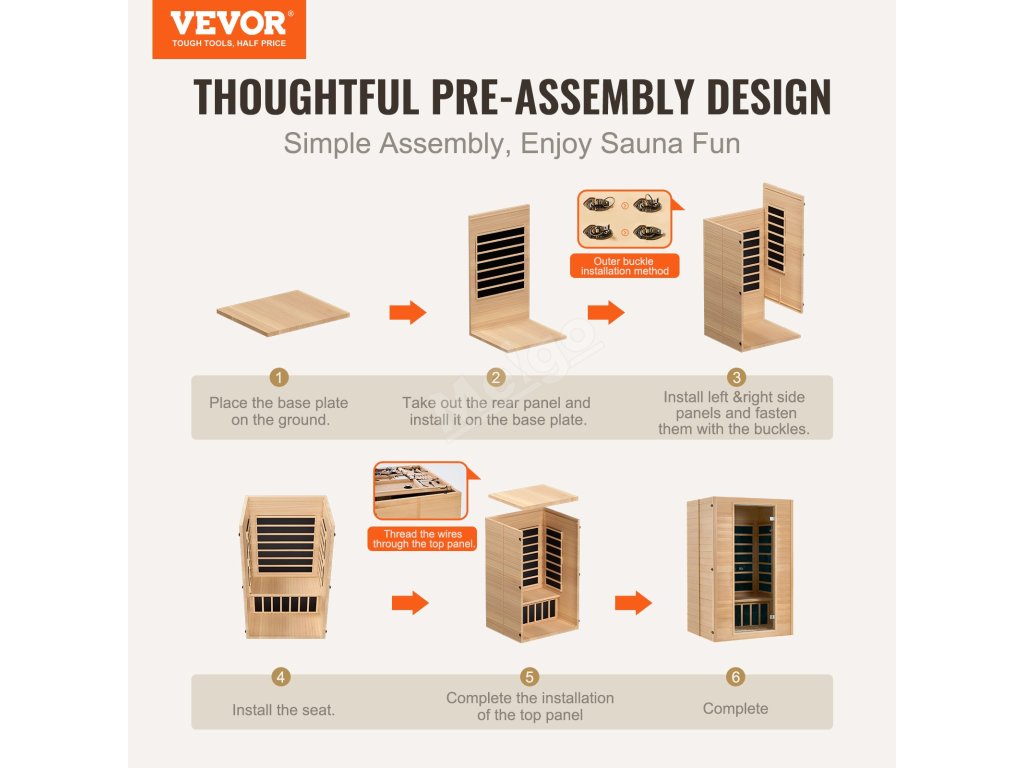 VEVOR®
TOUGH TOOLS, HALF PRICE

THOUGHTFUL PRE-ASSEMBLY DESIGN

Simple Assembly, Enjoy Sauna Fun

Outer buckle installation method

1
Place the base plate on the ground.

2
Take out the rear panel and install it on the base plate.

3
Install left &right side panels and fasten them with the buckles.

Thread the wires through the top panel.

4
Install the seat.

5
Complete the installation of the top panel

6
Complete