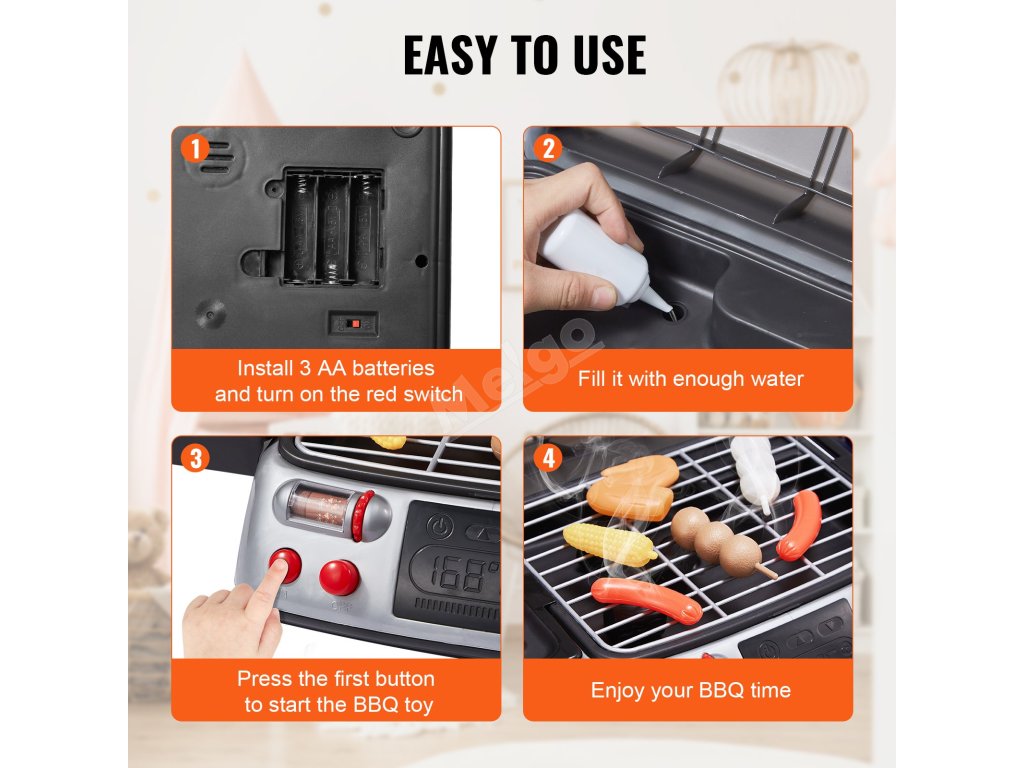 EASY TO USE

1
Install 3 AA batteries and turn on the red switch

2
Fill it with enough water

Melgo

3
188°
Press the first button to start the BBQ toy

4
Enjoy your BBQ time