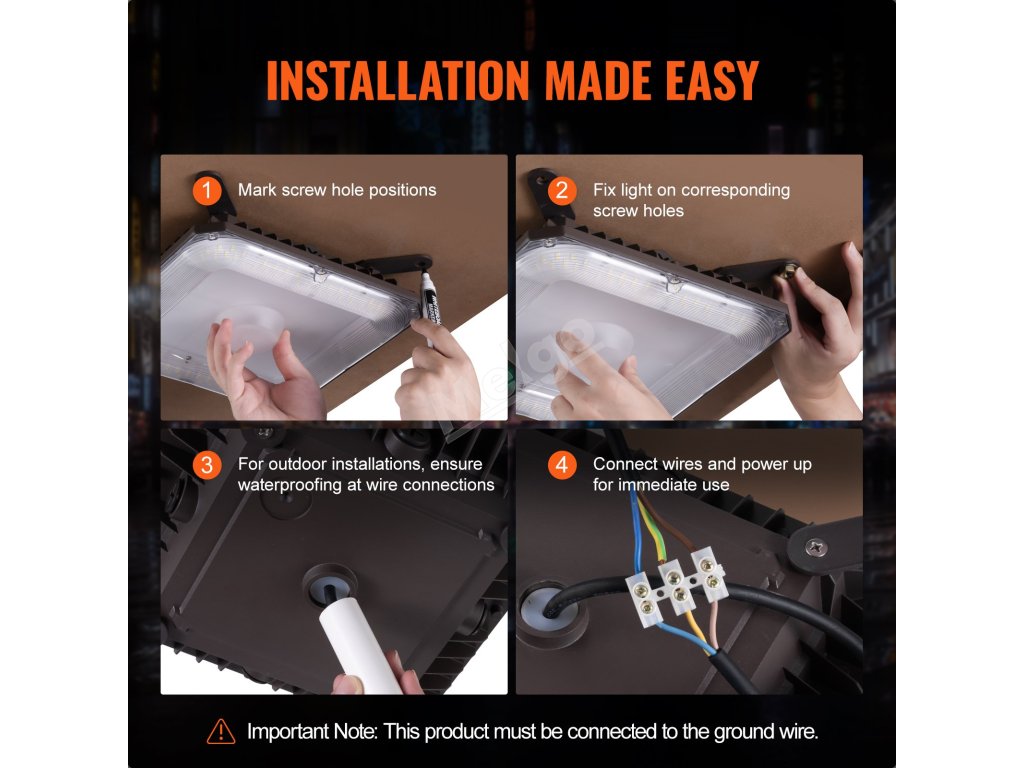 INSTALLATION MADE EASY

1 Mark screw hole positions

2 Fix light on corresponding screw holes

3 For outdoor installations, ensure waterproofing at wire connections

4 Connect wires and power up for immediate use

Important Note: This product must be connected to the ground wire.